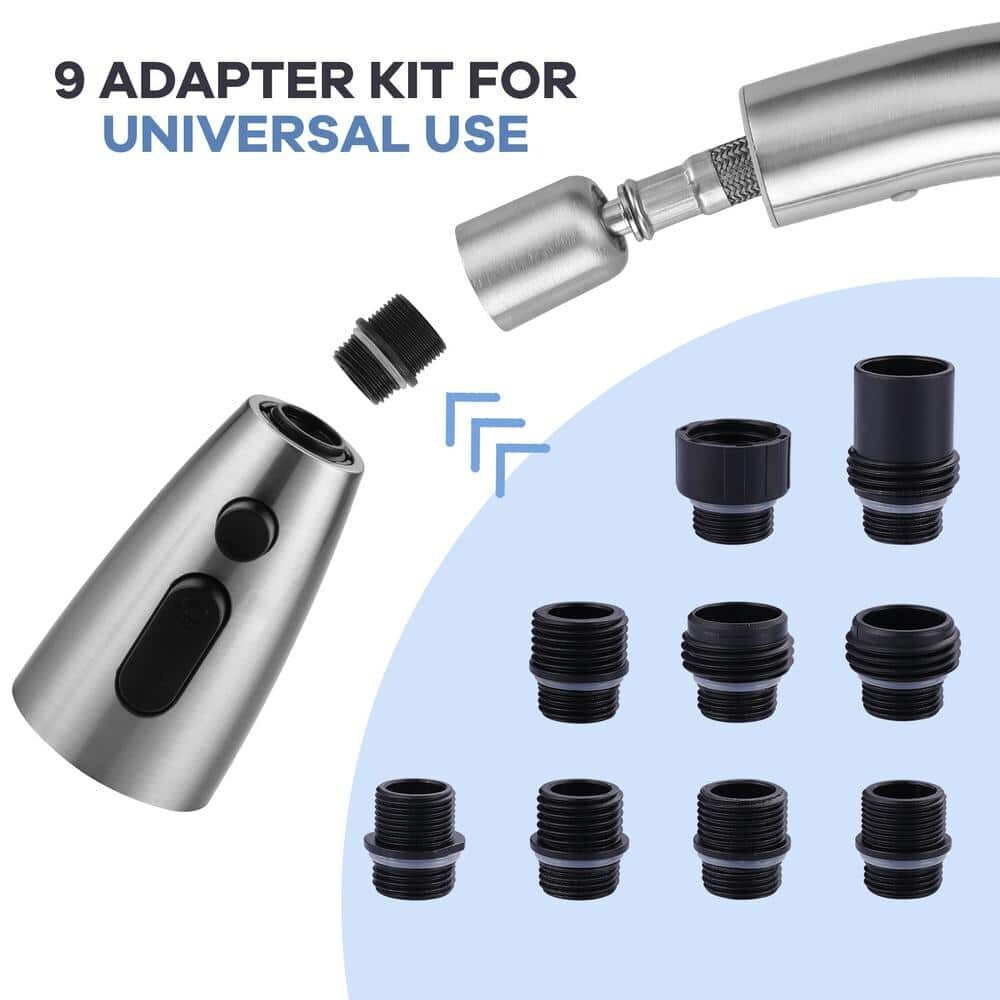 9 ADAPTER KIT FOR
UNIVERSAL USE