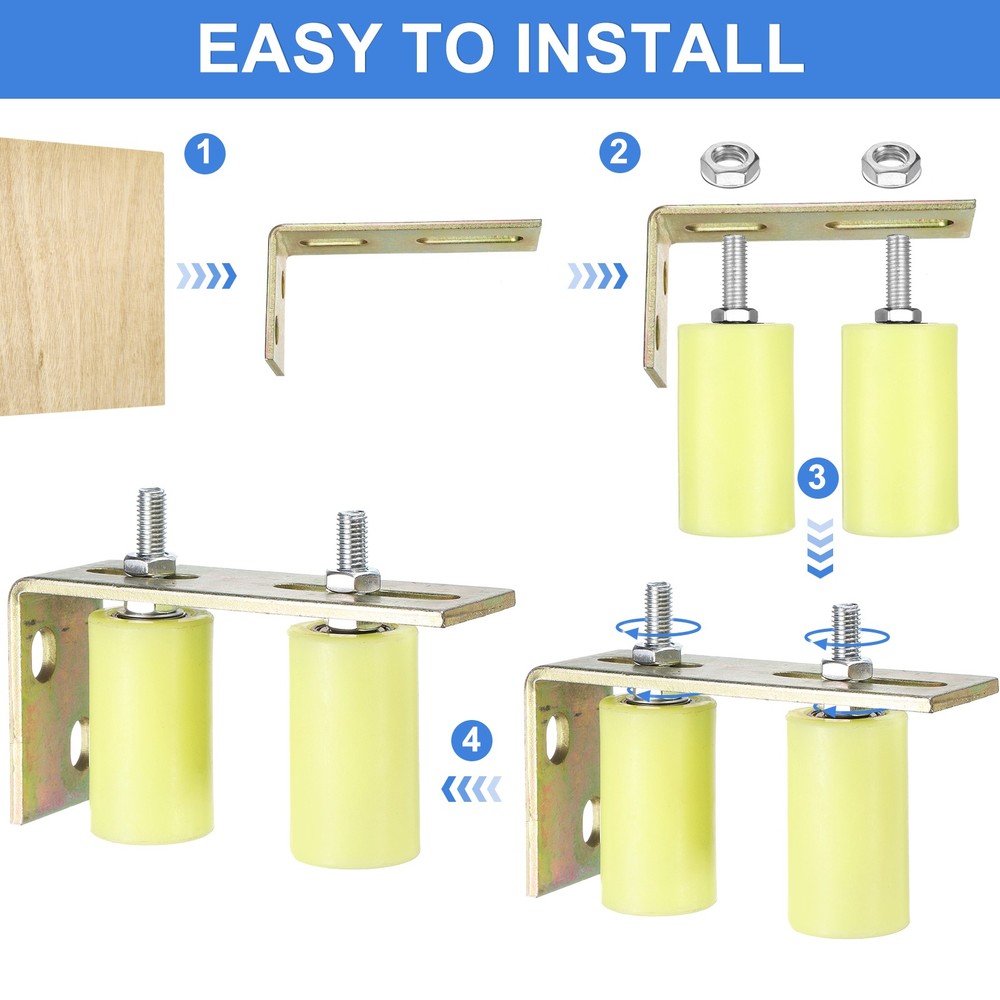 EASY TO INSTALL

1

2

3

4