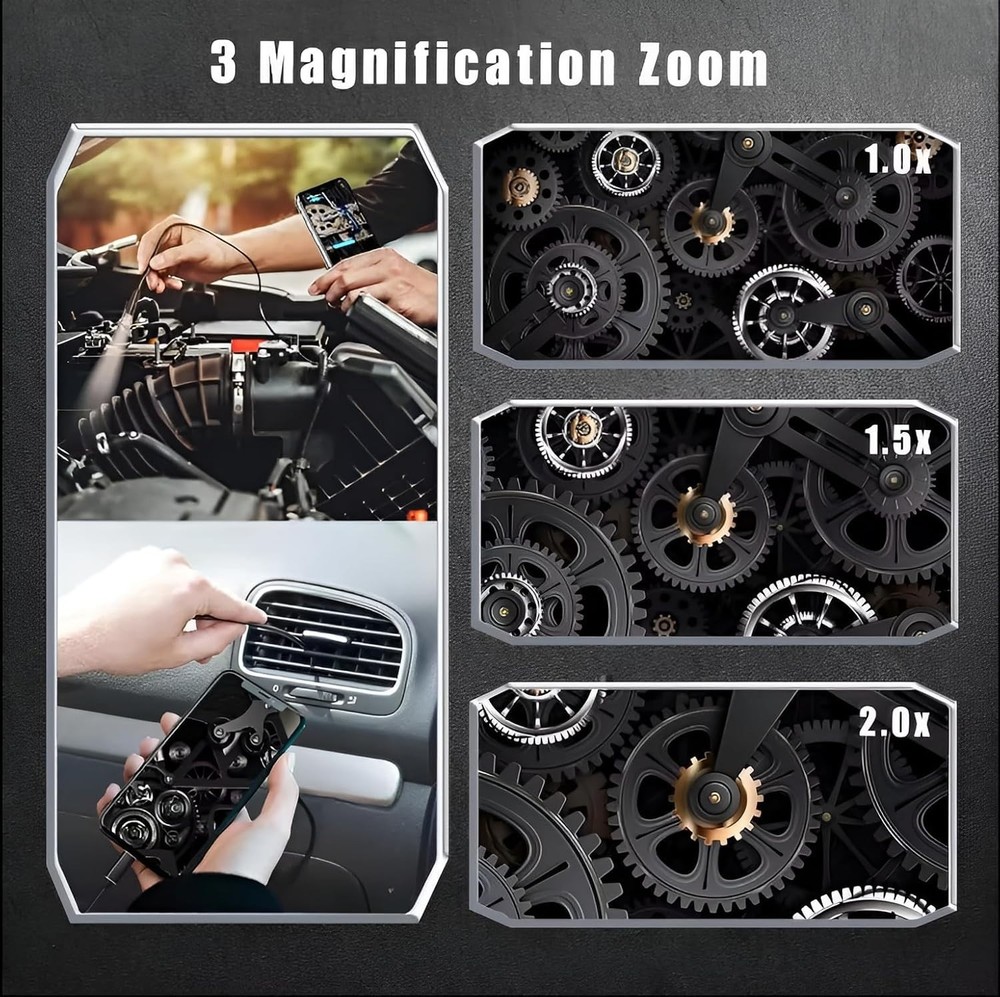 3 Magnification Zoom

1.0x

1.5x

2.0x