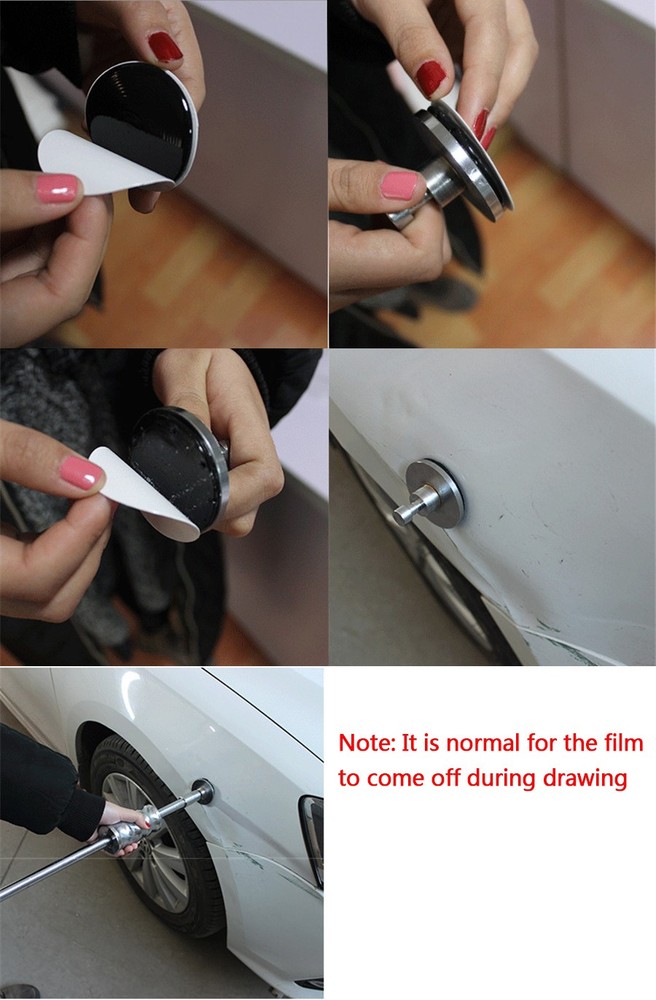 Note: It is normal for the film to come off during drawing