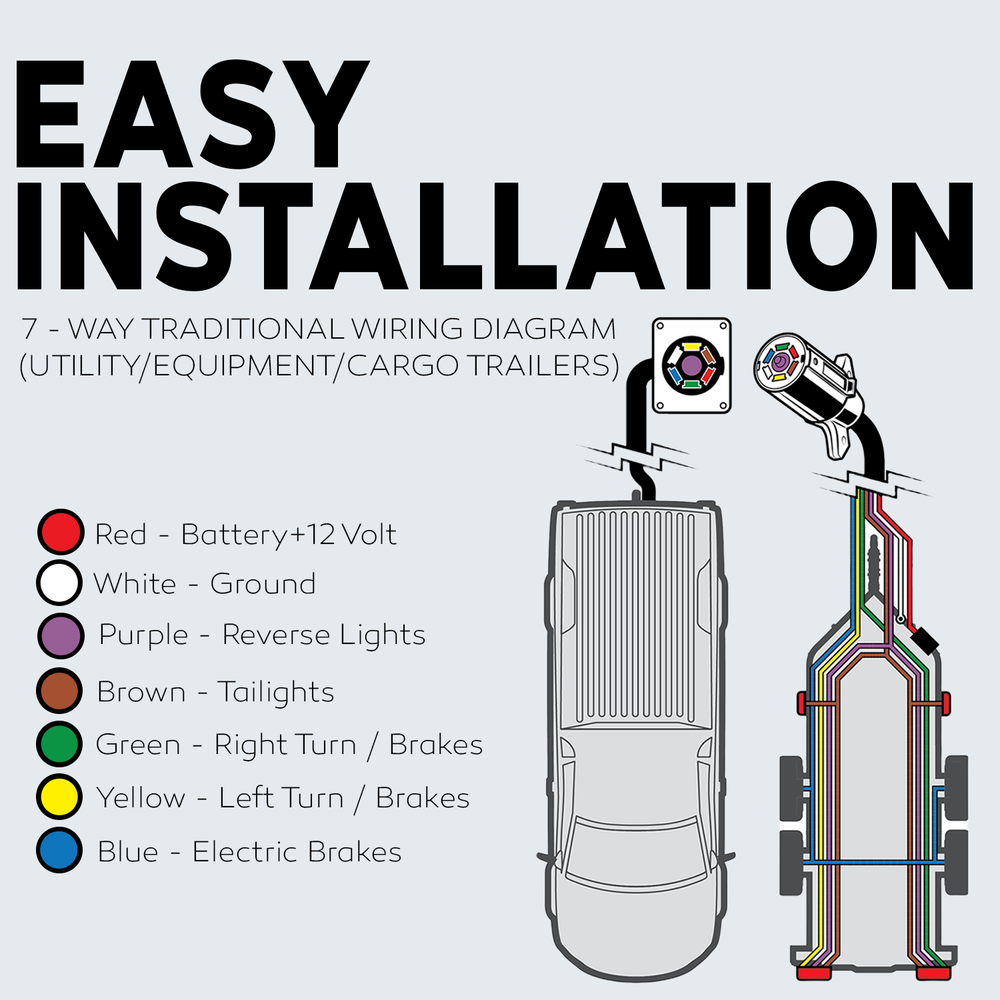 EASY INSTALLATION

7 - WAY TRADITIONAL WIRING DIAGRAM (UTILITY/EQUIPMENT/CARGO TRAILERS)

Red - Battery+12 Volt
White - Ground
Purple - Reverse Lights
Brown - Tailights
Green - Right Turn / Brakes
Yellow - Left Turn / Brakes
Blue - Electric Brakes