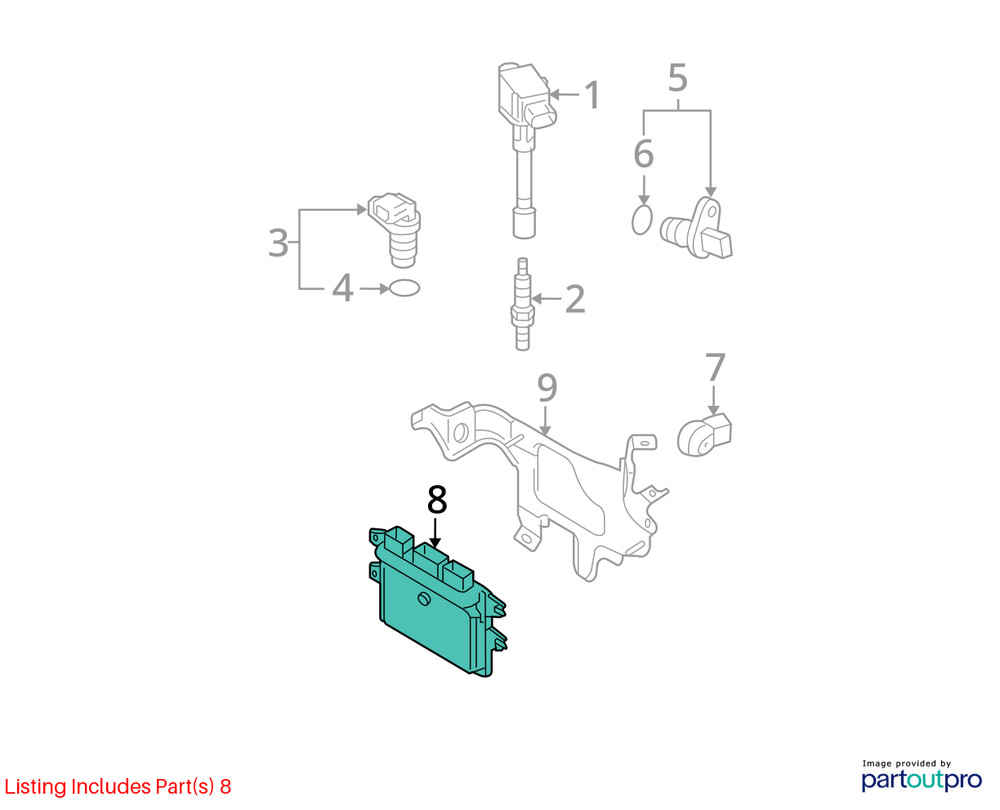 1
5
6
3
4
2
7
9
8

Listing Includes Part(s) 8

Image provided by
partoutpro