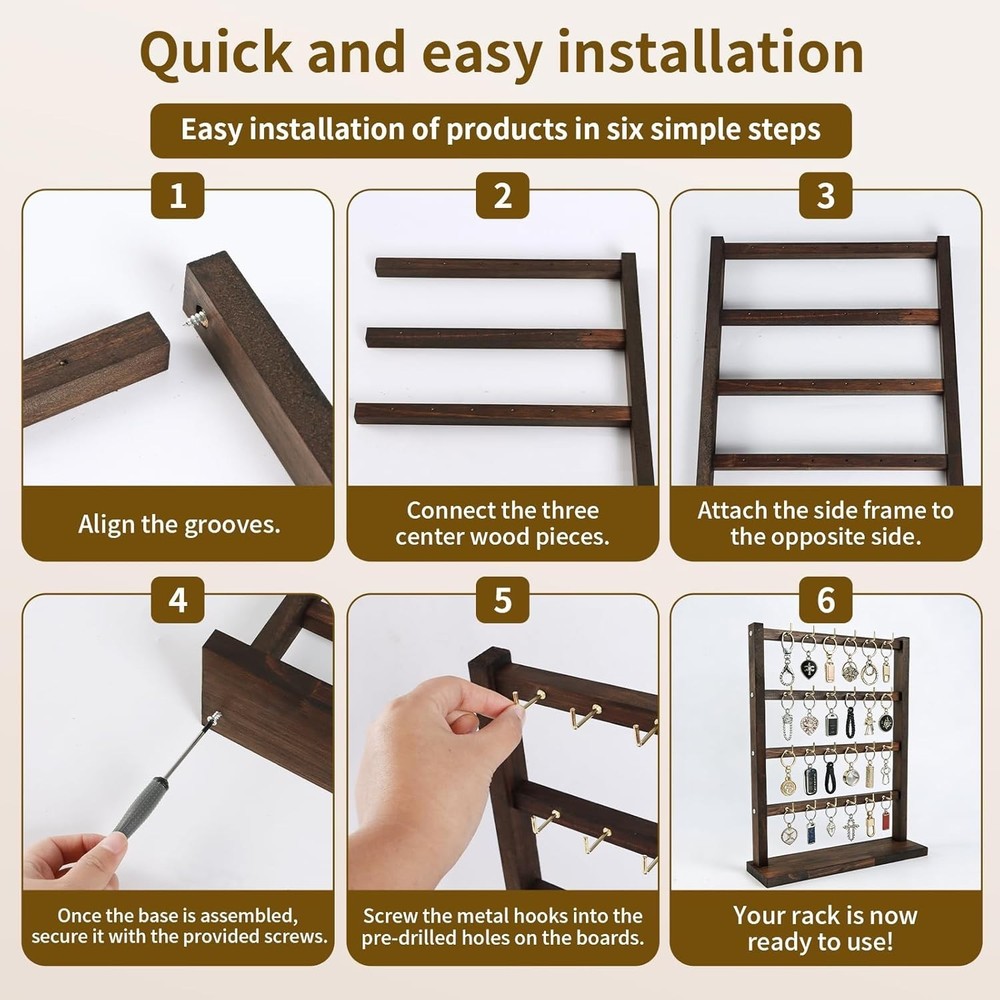 Quick and easy installation

Easy installation of products in six simple steps

1

Align the grooves.

2

Connect the three center wood pieces.

3

Attach the side frame to the opposite side.

4

Once the base is assembled, secure it with the provided screws.

5

Screw the metal hooks into the pre-drilled holes on the boards.

6

Your rack is now ready to use!