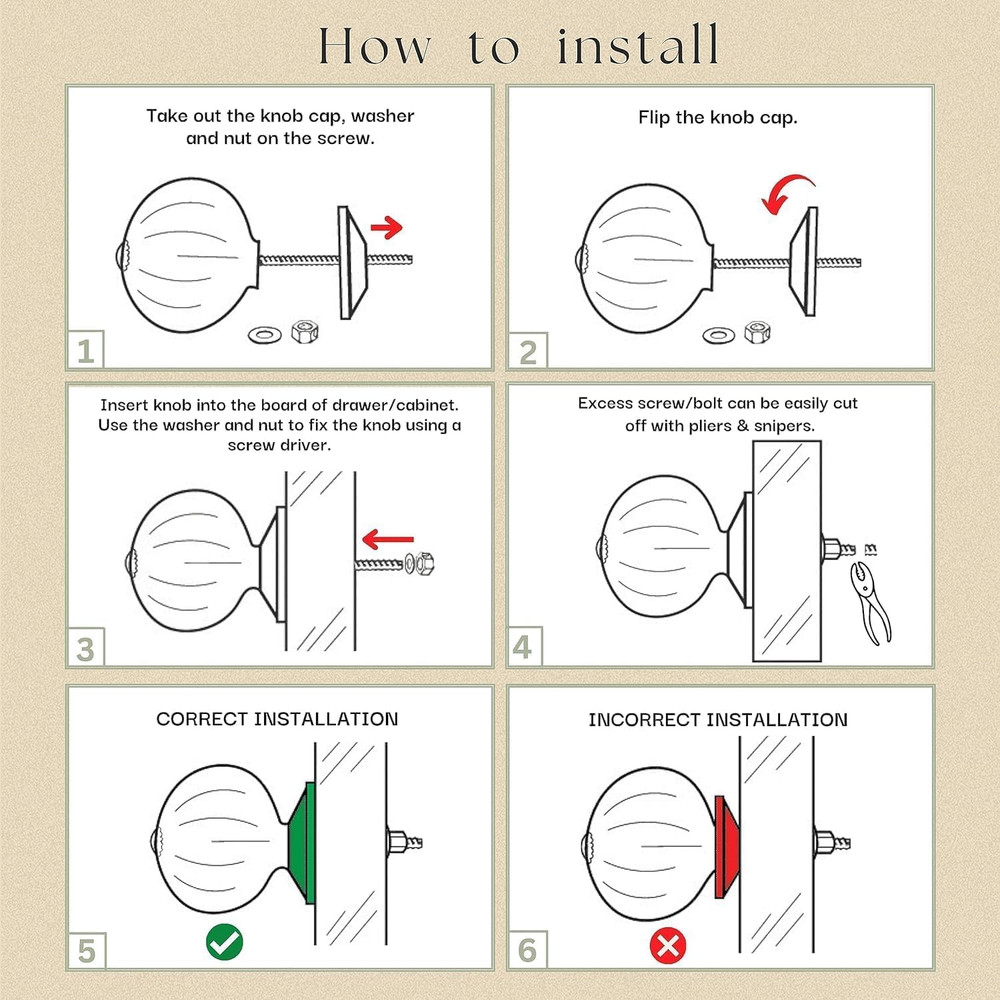 How to install

Take out the knob cap, washer and nut on the screw.

1

Flip the knob cap.

2

Insert knob into the board of drawer/cabinet. Use the washer and nut to fix the knob using a screw driver.

3

Excess screw/bolt can be easily cut off with pliers & snipers.

4

CORRECT INSTALLATION

5

INCORRECT INSTALLATION

6