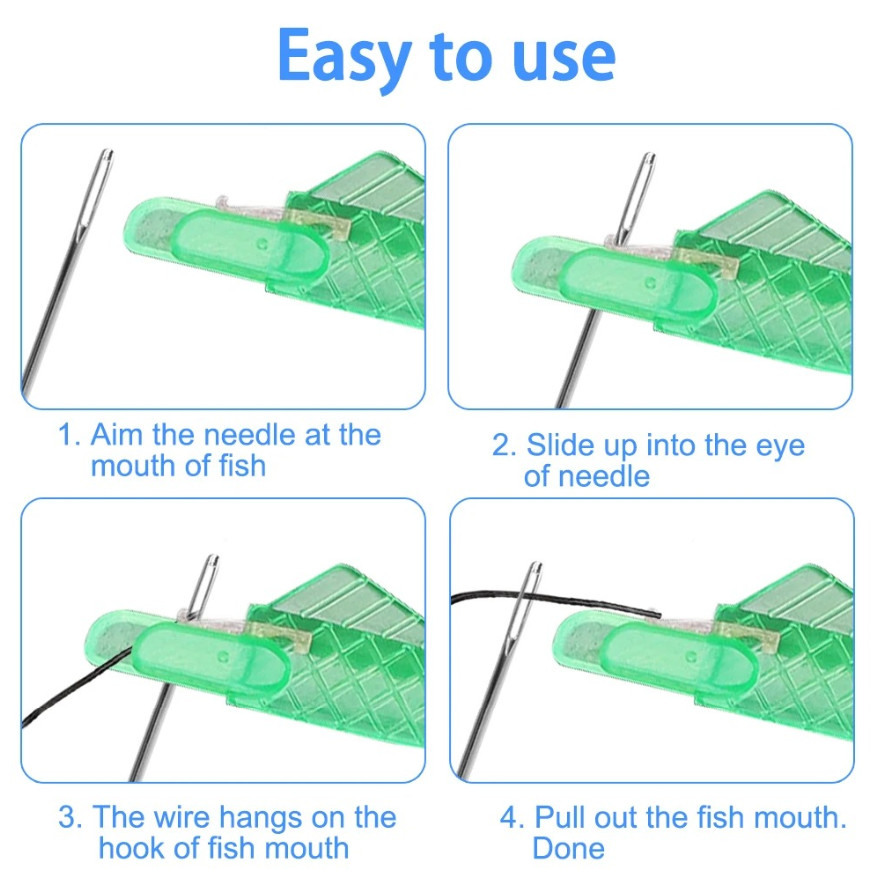 Easy to use

1. Aim the needle at the mouth of fish

2. Slide up into the eye of needle

3. The wire hangs on the hook of fish mouth

4. Pull out the fish mouth. Done