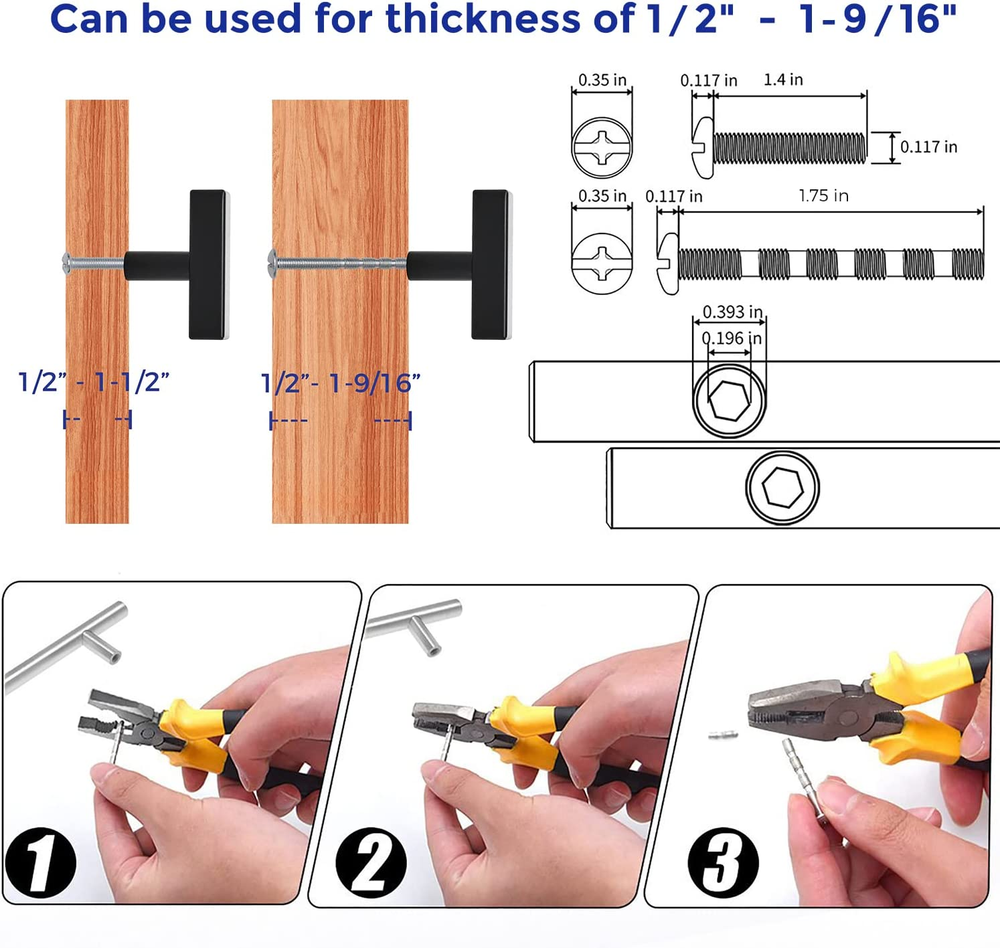 Can be used for thickness of 1/2" - 1-9/16"

1/2" - 1-1/2"

1/2"- 1-9/16"

0.35 in
0.117 in
1.4 in
0.117 in

0.35 in
0.117 in
1.75 in

0.393 in
0.196 in

1

2

3