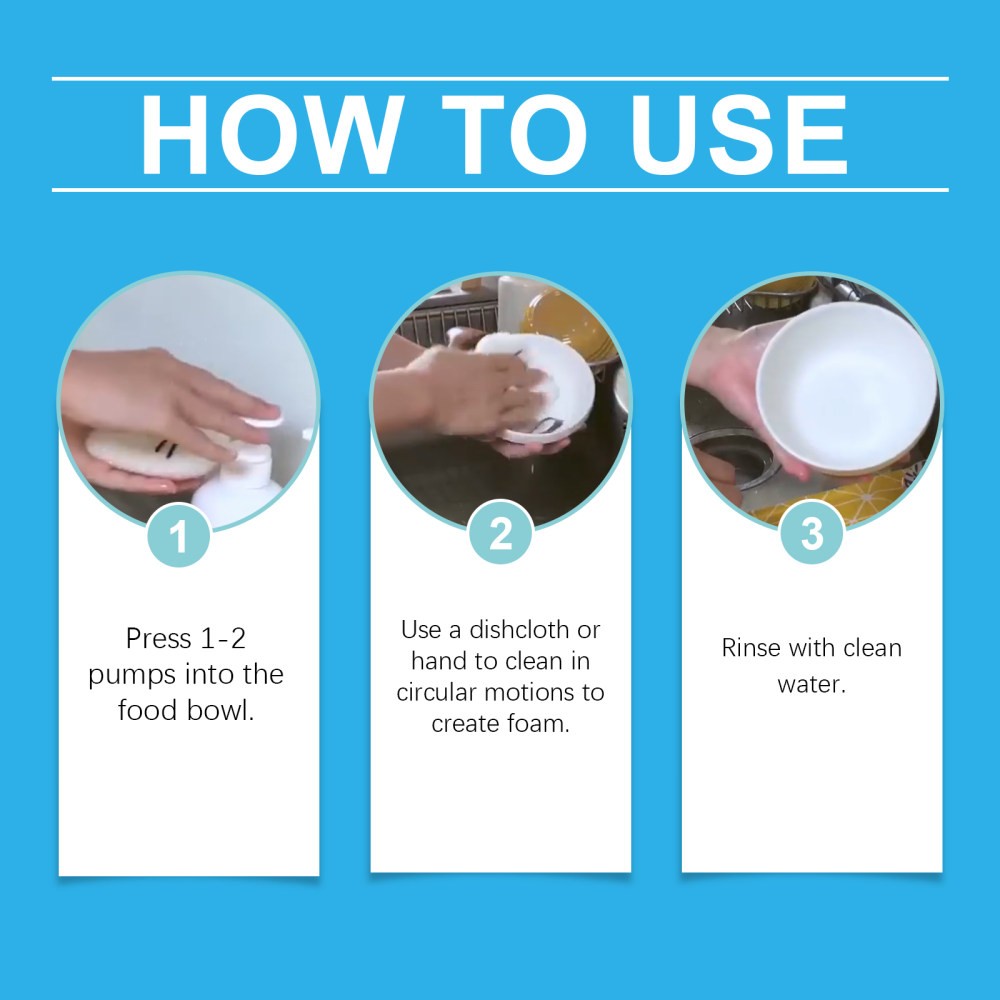 HOW TO USE

1

Press 1-2 pumps into the food bowl.

2

Use a dishcloth or hand to clean in circular motions to create foam.

3

Rinse with clean water.