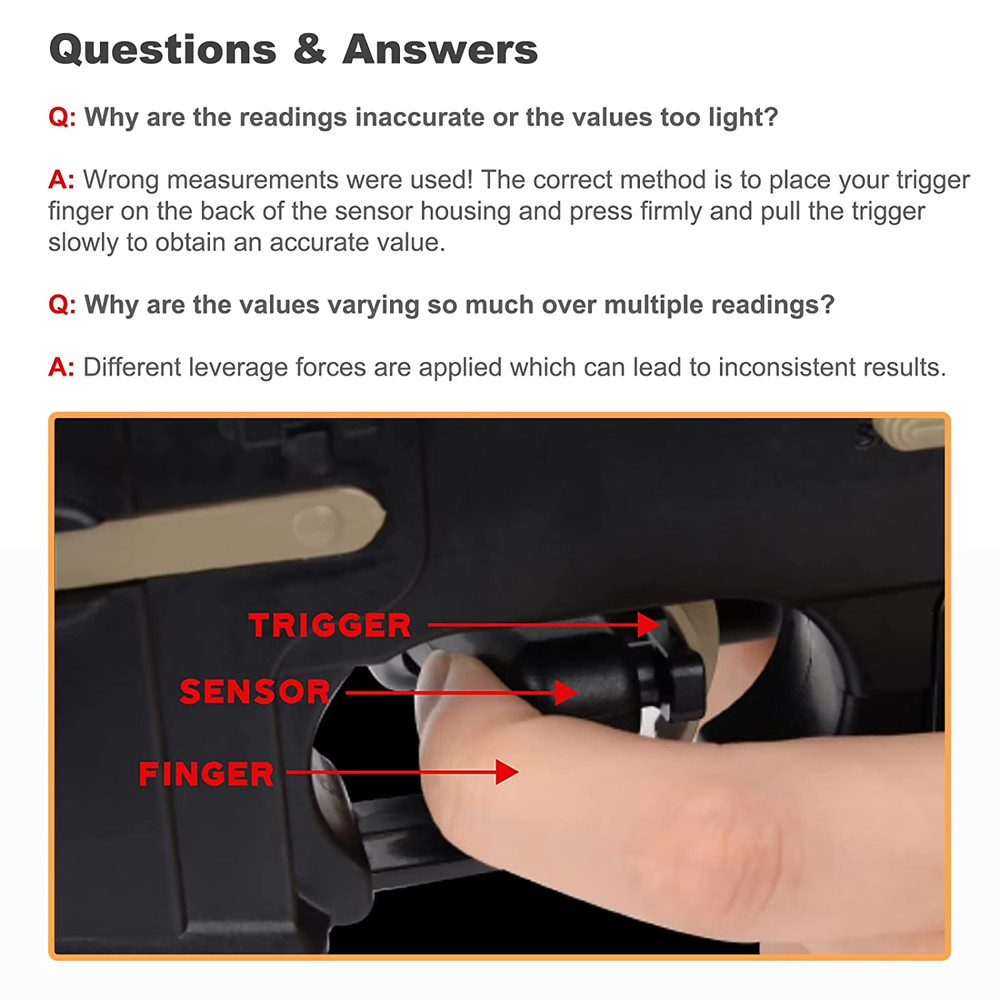 Questions & Answers

Q: Why are the readings inaccurate or the values too light?

A: Wrong measurements were used! The correct method is to place your trigger finger on the back of the sensor housing and press firmly and pull the trigger slowly to obtain an accurate value.

Q: Why are the values varying so much over multiple readings?

A: Different leverage forces are applied which can lead to inconsistent results.

TRIGGER
SENSOR
FINGER