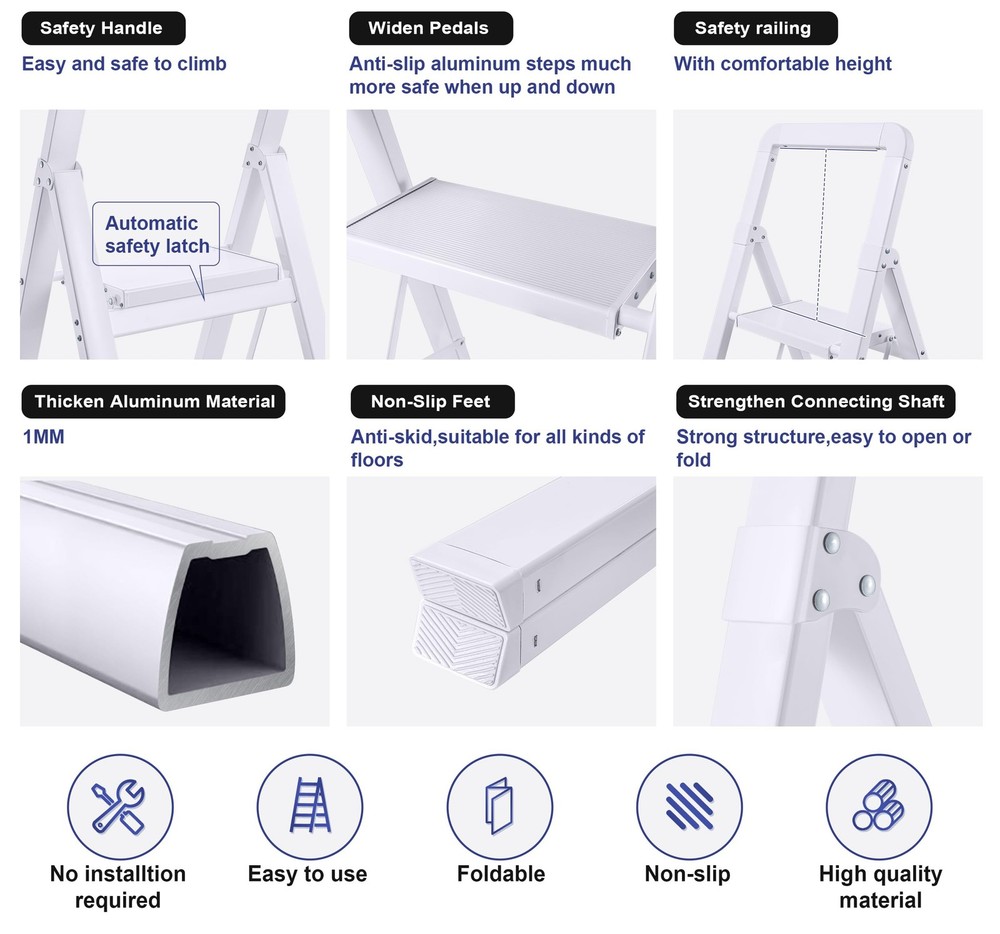 Safety Handle
Easy and safe to climb

Automatic safety latch

Widen Pedals
Anti-slip aluminum steps much more safe when up and down

Safety railing
With comfortable height

Thicken Aluminum Material
1MM

Non-Slip Feet
Anti-skid,suitable for all kinds of floors

Strengthen Connecting Shaft
Strong structure,easy to open or fold

No installtion required

Easy to use

Foldable

Non-slip

High quality material