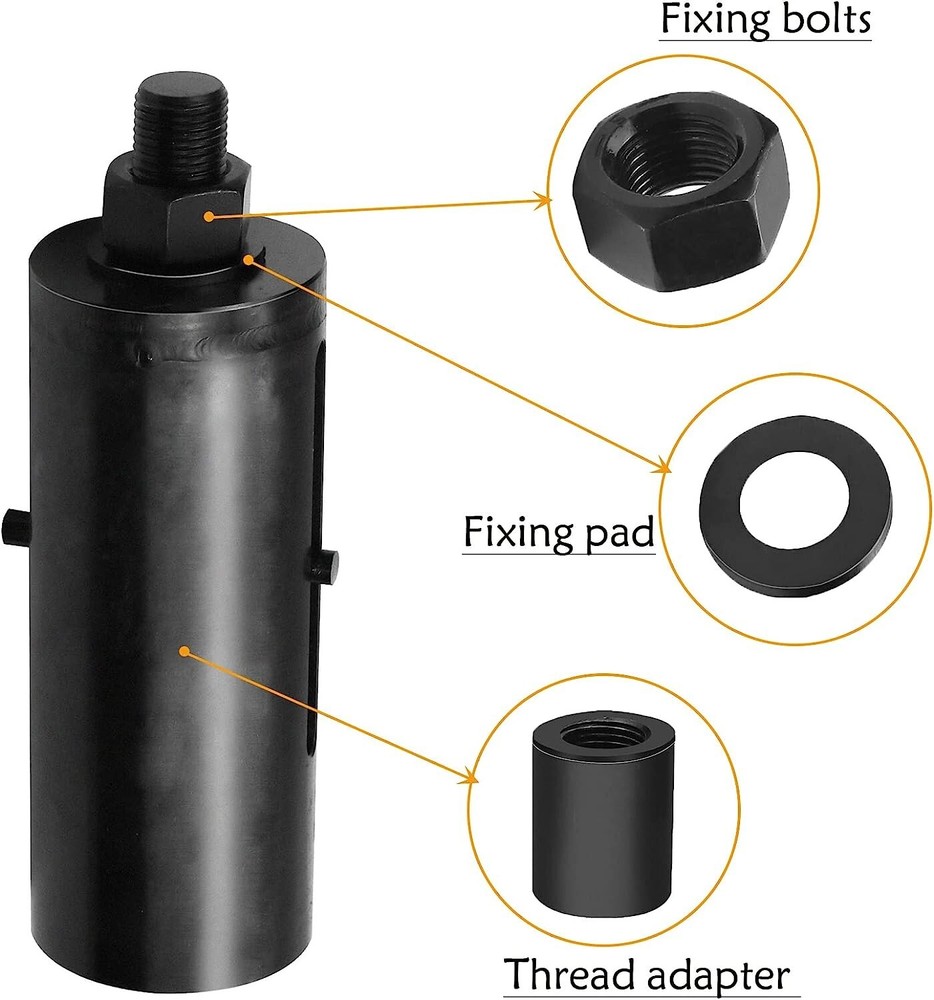 Fixing bolts

Fixing pad

Thread adapter