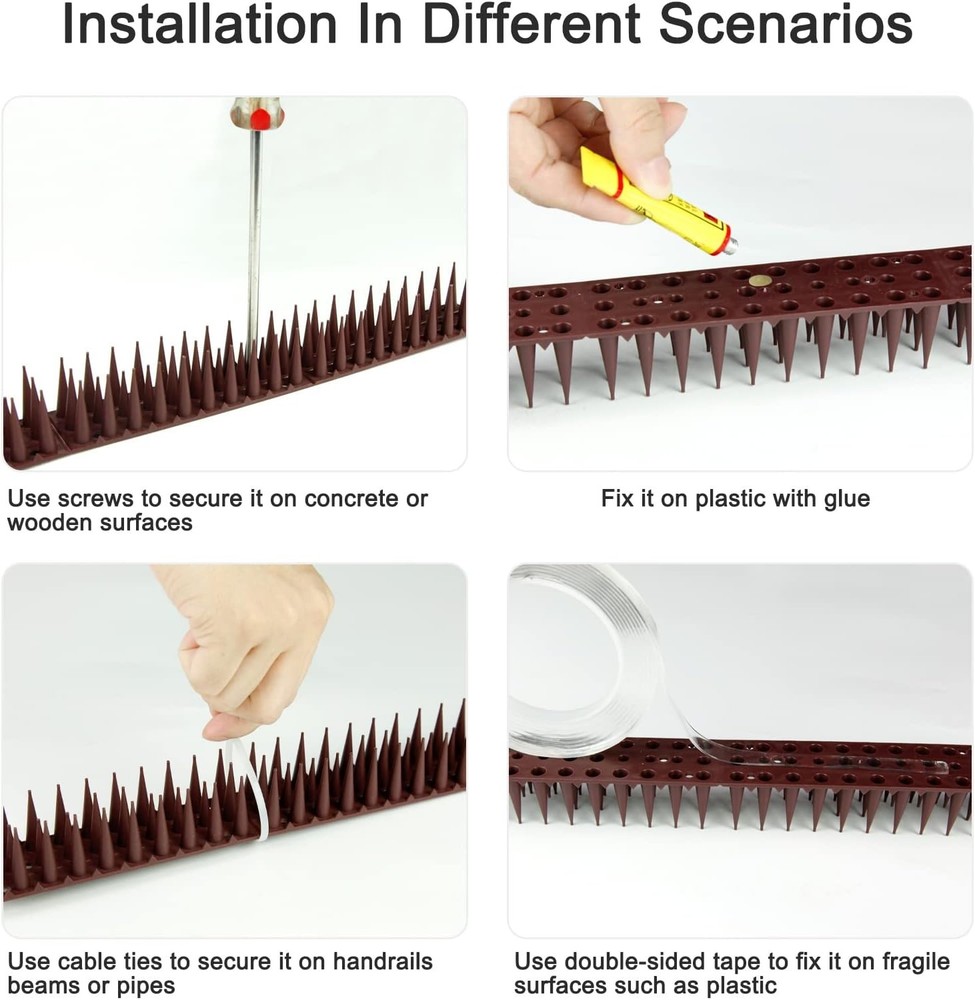 Installation In Different Scenarios

Use screws to secure it on concrete or wooden surfaces

Fix it on plastic with glue

Use cable ties to secure it on handrails beams or pipes

Use double-sided tape to fix it on fragile surfaces such as plastic