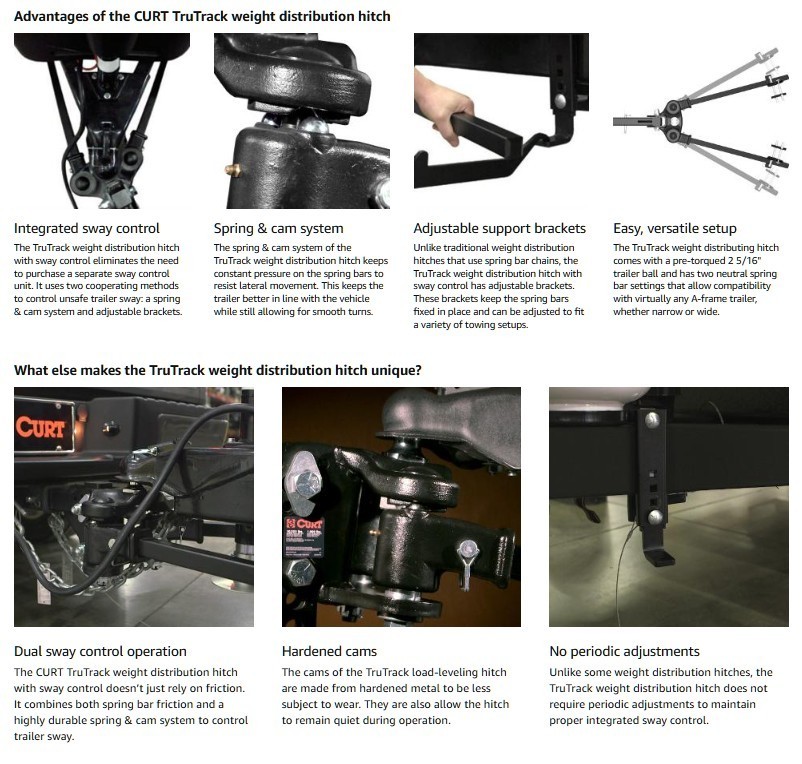 Advantages of the CURT TruTrack weight distribution hitch

Integrated sway control
The TruTrack weight distribution hitch with sway control eliminates the need to purchase a separate sway control unit. It uses two cooperating methods to control unsafe trailer sway: a spring & cam system and adjustable brackets.

Spring & cam system
The spring & cam system of the TruTrack weight distribution hitch keeps constant pressure on the spring bars to resist lateral movement. This keeps the trailer better in line with the vehicle while still allowing for smooth turns.

Adjustable support brackets
Unlike traditional weight distribution hitches that use spring bar chains, the TruTrack weight distribution hitch with sway control has adjustable brackets. These brackets keep the spring bars fixed in place and can be adjusted to fit a variety of towing setups.

Easy, versatile setup
The TruTrack weight distributing hitch comes with a pre-torqued 2 5/16" trailer ball and has two neutral spring bar settings that allow compatibility with virtually any A-frame trailer, whether narrow or wide.

What else makes the TruTrack weight distribution hitch unique?

CURT

CURT

Dual sway control operation
The CURT TruTrack weight distribution hitch with sway control doesn't just rely on friction. It combines both spring bar friction and a highly durable spring & cam system to control trailer sway.

Hardened cams
The cams of the TruTrack load-leveling hitch are made from hardened metal to be less subject to wear. They are also allow the hitch to remain quiet during operation.

No periodic adjustments
Unlike some weight distribution hitches, the TruTrack weight distribution hitch does not require periodic adjustments to maintain proper integrated sway control.