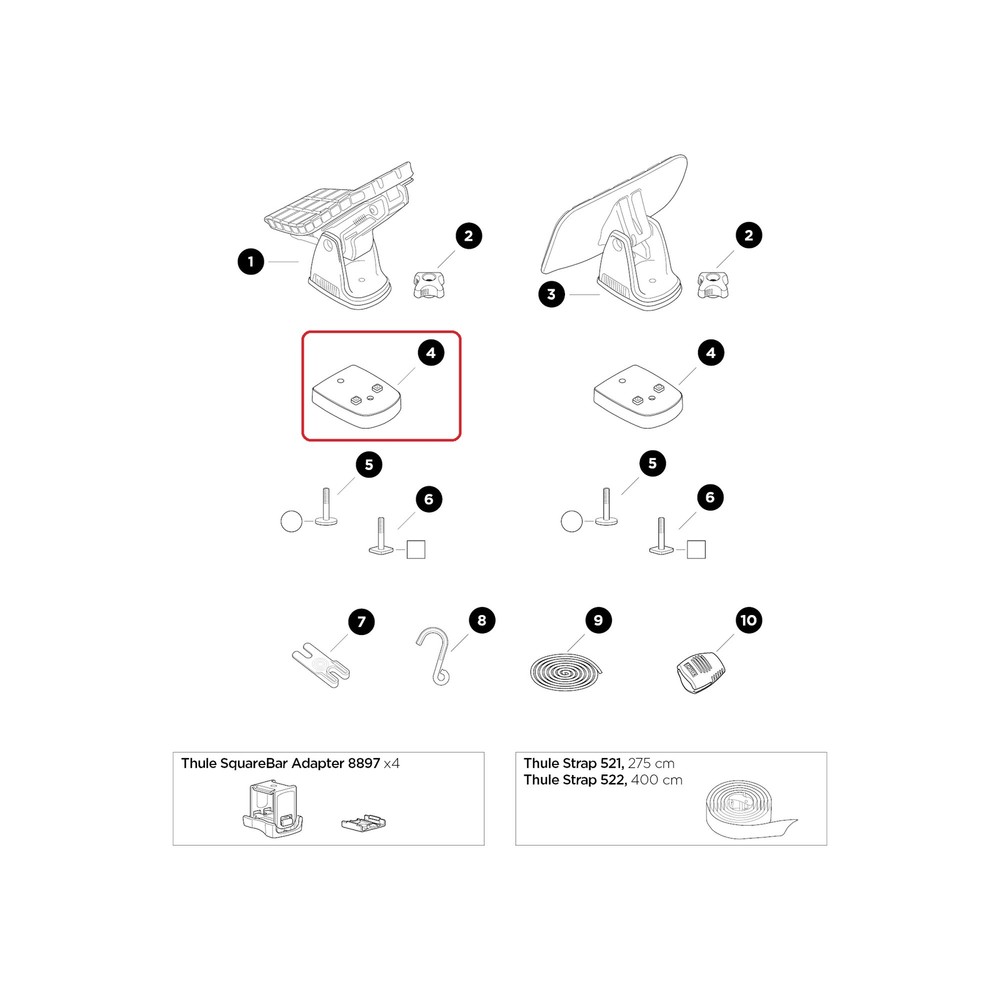 1
2
3
2
4
4
5
6
5
6
7
8
9
10

Thule SquareBar Adapter 8897 x4

Thule Strap 521, 275 cm
Thule Strap 522, 400 cm