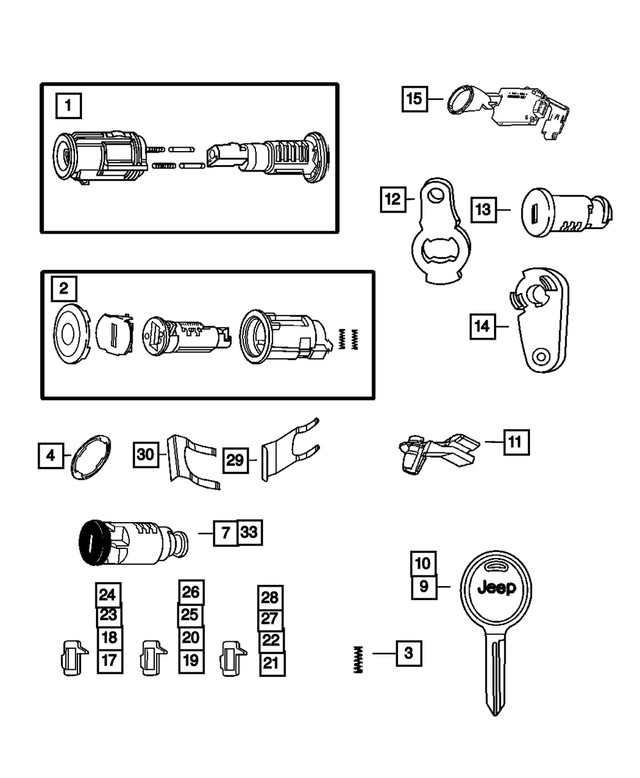 1

15

12

13

2

14

4

30

29

11

7 33

10

9

Jeep

24

23

18

17

26

25

20

19

28

27

22

21

3