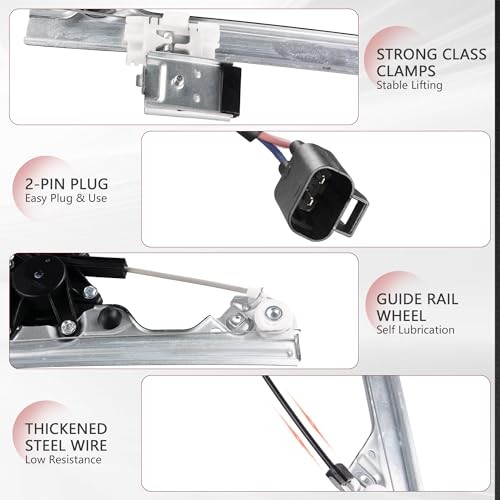 STRONG CLASS CLAMPS
Stable Lifting

2-PIN PLUG
Easy Plug & Use

GUIDE RAIL WHEEL
Self Lubrication

THICKENED STEEL WIRE
Low Resistance