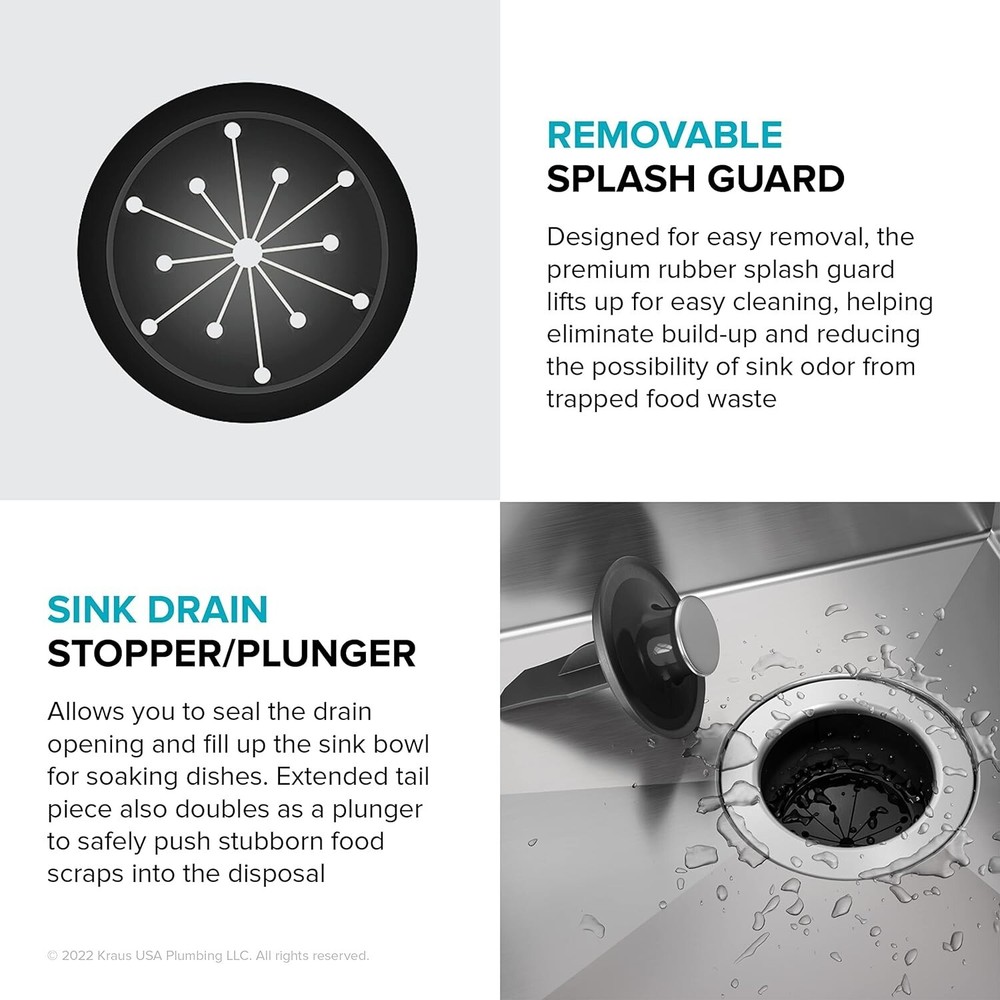 REMOVABLE
SPLASH GUARD

Designed for easy removal, the premium rubber splash guard lifts up for easy cleaning, helping eliminate build-up and reducing the possibility of sink odor from trapped food waste

SINK DRAIN
STOPPER/PLUNGER

Allows you to seal the drain opening and fill up the sink bowl for soaking dishes. Extended tail piece also doubles as a plunger to safely push stubborn food scraps into the disposal

© 2022 Kraus USA Plumbing LLC. All rights reserved.