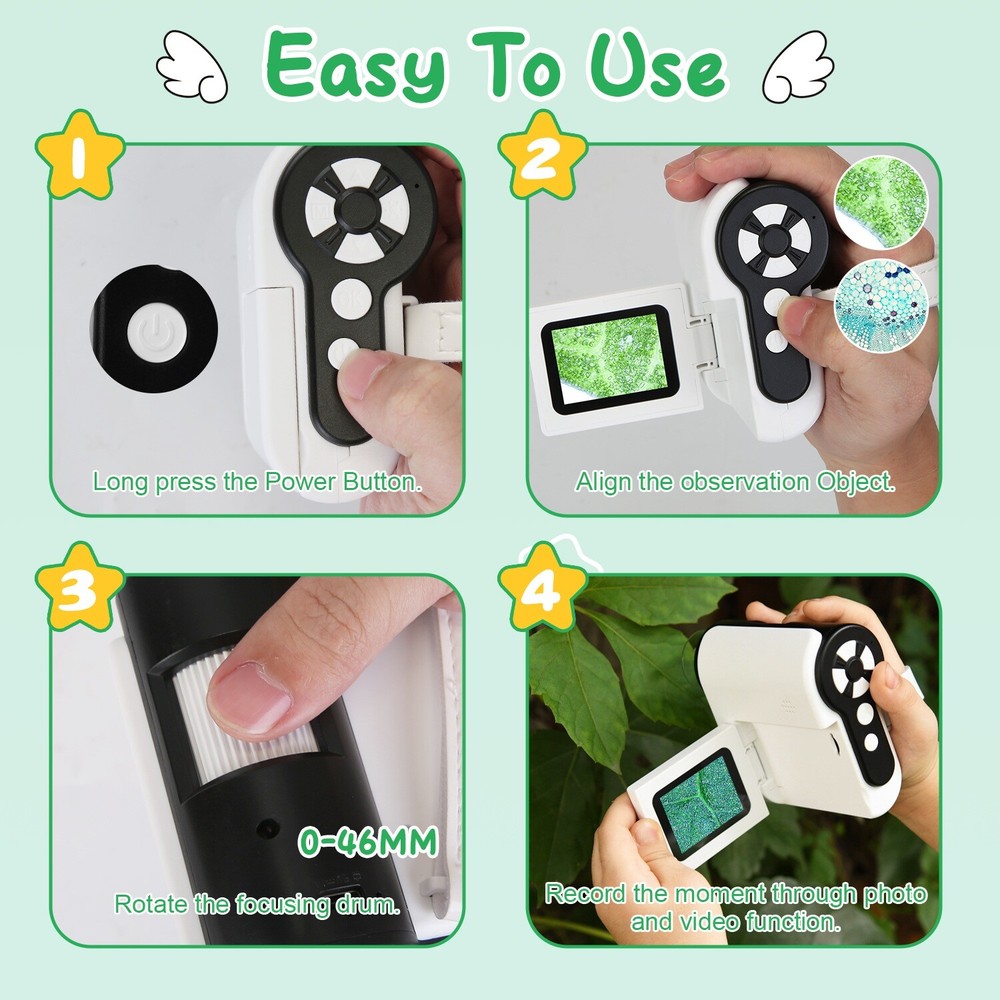 Easy To Use

1

Long press the Power Button.

2

Align the observation Object.

3

0-46MM

Rotate the focusing drum.

4

Record the moment through photo and video function.