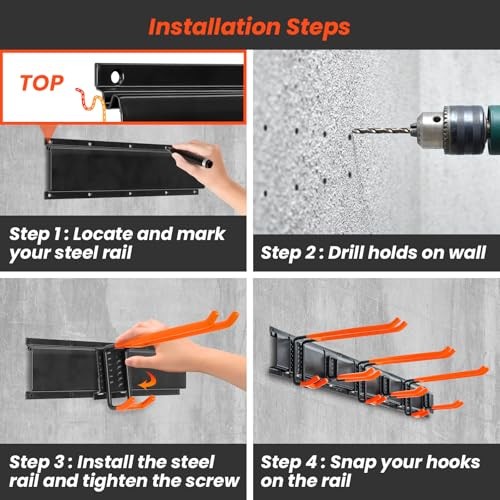 Installation Steps

TOP

Step 1 : Locate and mark your steel rail

Step 2 : Drill holds on wall

Step 3 : Install the steel rail and tighten the screw

Step 4 : Snap your hooks on the rail