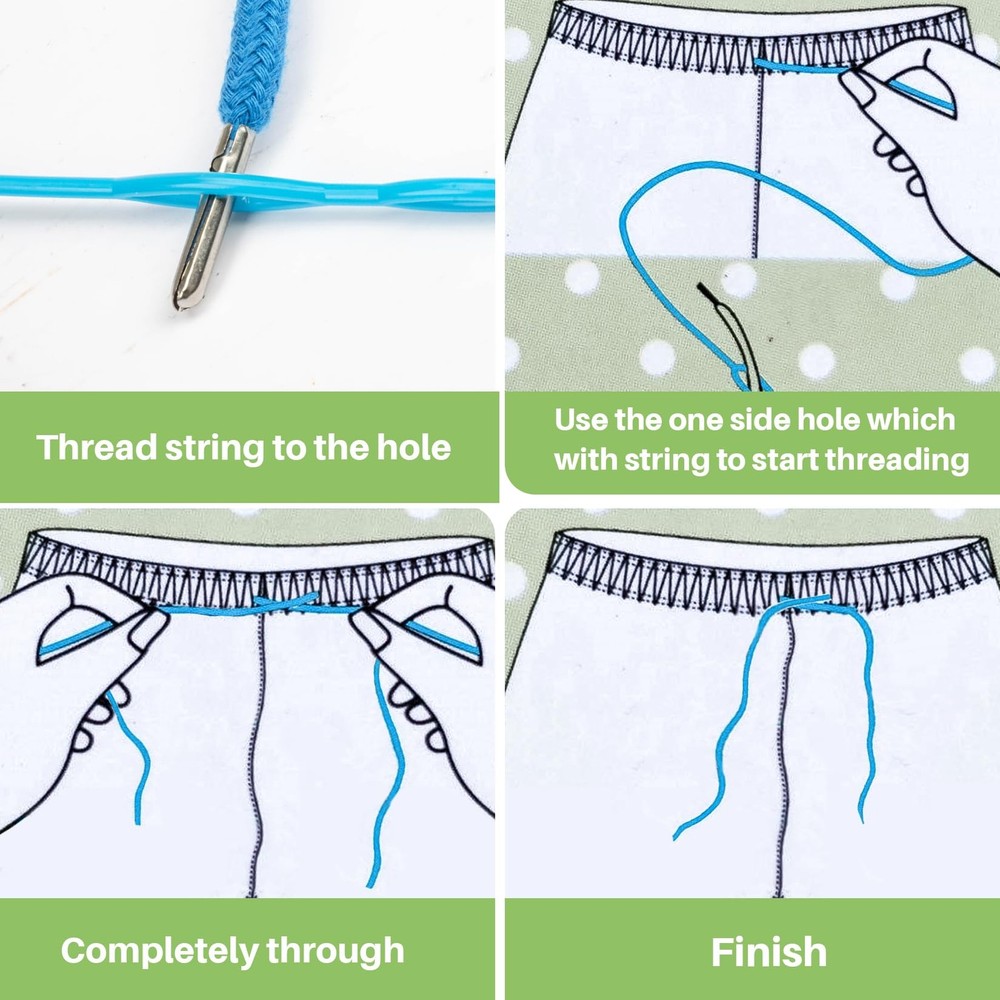 Thread string to the hole

Use the one side hole which with string to start threading

Completely through

Finish