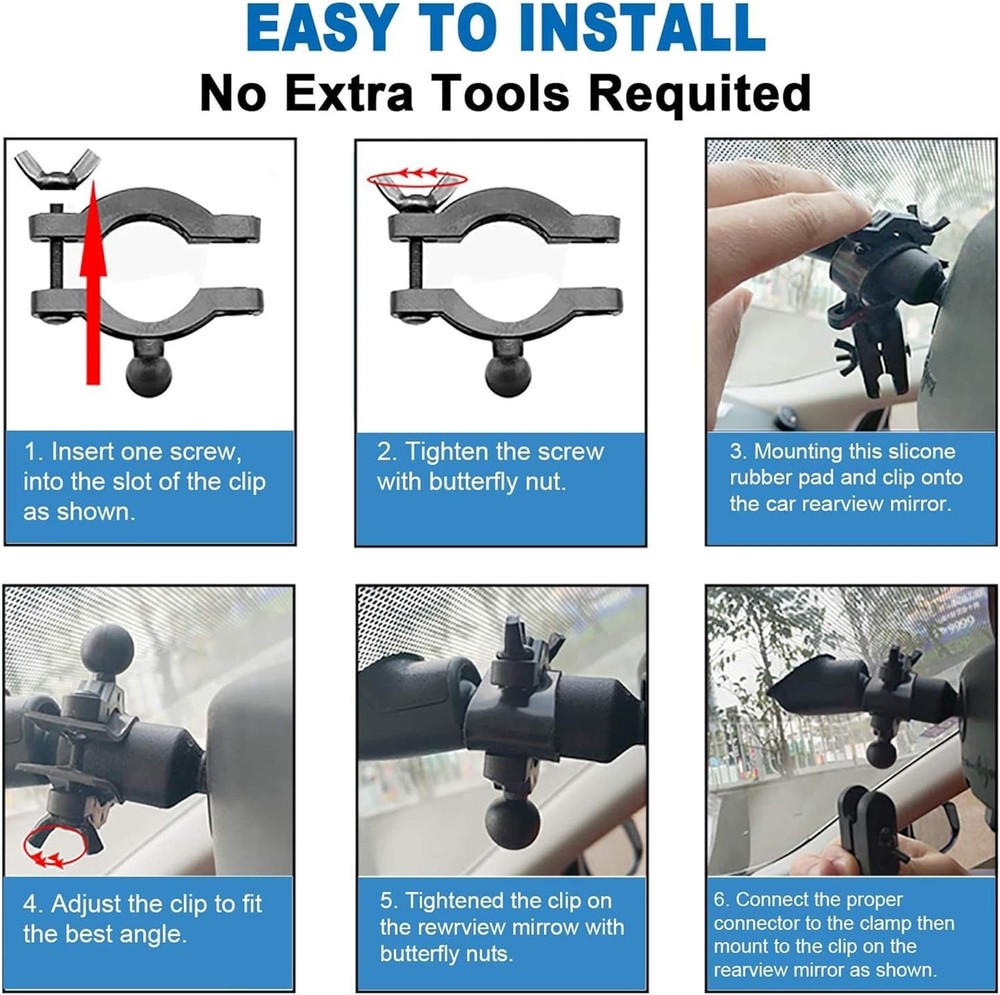 EASY TO INSTALL
No Extra Tools Requited

1. Insert one screw, into the slot of the clip as shown.

2. Tighten the screw with butterfly nut.

3. Mounting this slicone rubber pad and clip onto the car rearview mirror.

4. Adjust the clip to fit the best angle.

5. Tightened the clip on the rewrview mirrow with butterfly nuts.

6. Connect the proper connector to the clamp then mount to the clip on the rearview mirror as shown.