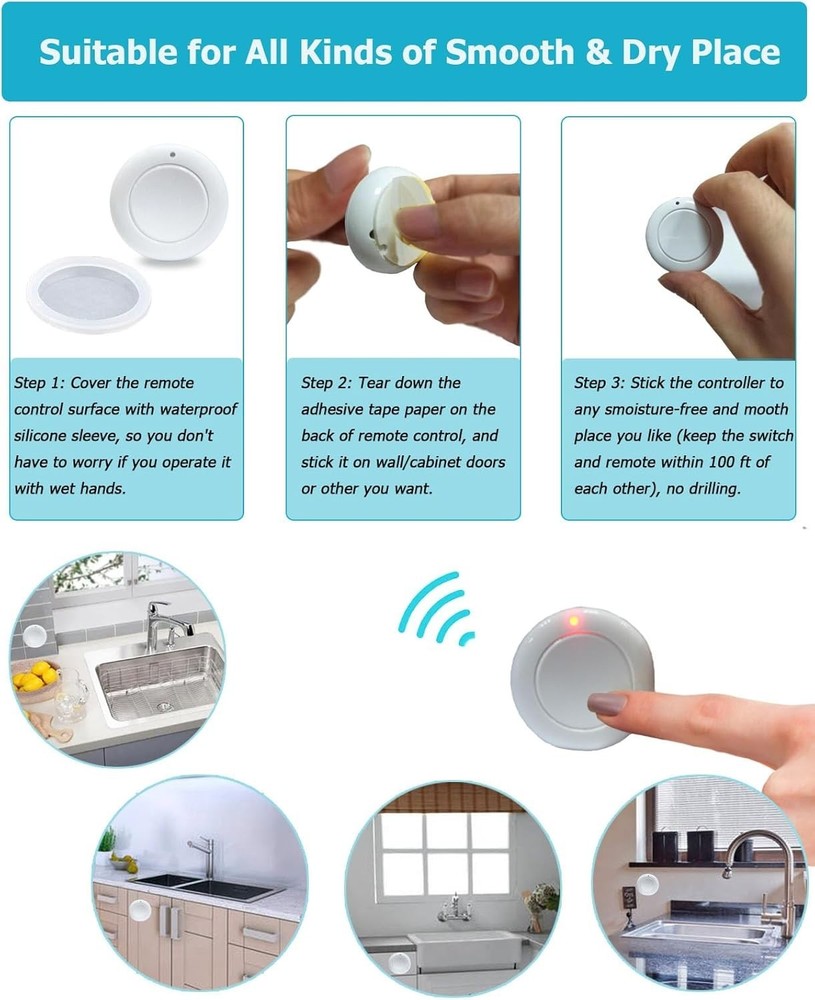 Suitable for All Kinds of Smooth & Dry Place

Step 1: Cover the remote control surface with waterproof silicone sleeve, so you don't have to worry if you operate it with wet hands.

Step 2: Tear down the adhesive tape paper on the back of remote control, and stick it on wall/cabinet doors or other you want.

Step 3: Stick the controller to any smoisture-free and mooth place you like (keep the switch and remote within 100 ft of each other), no drilling.