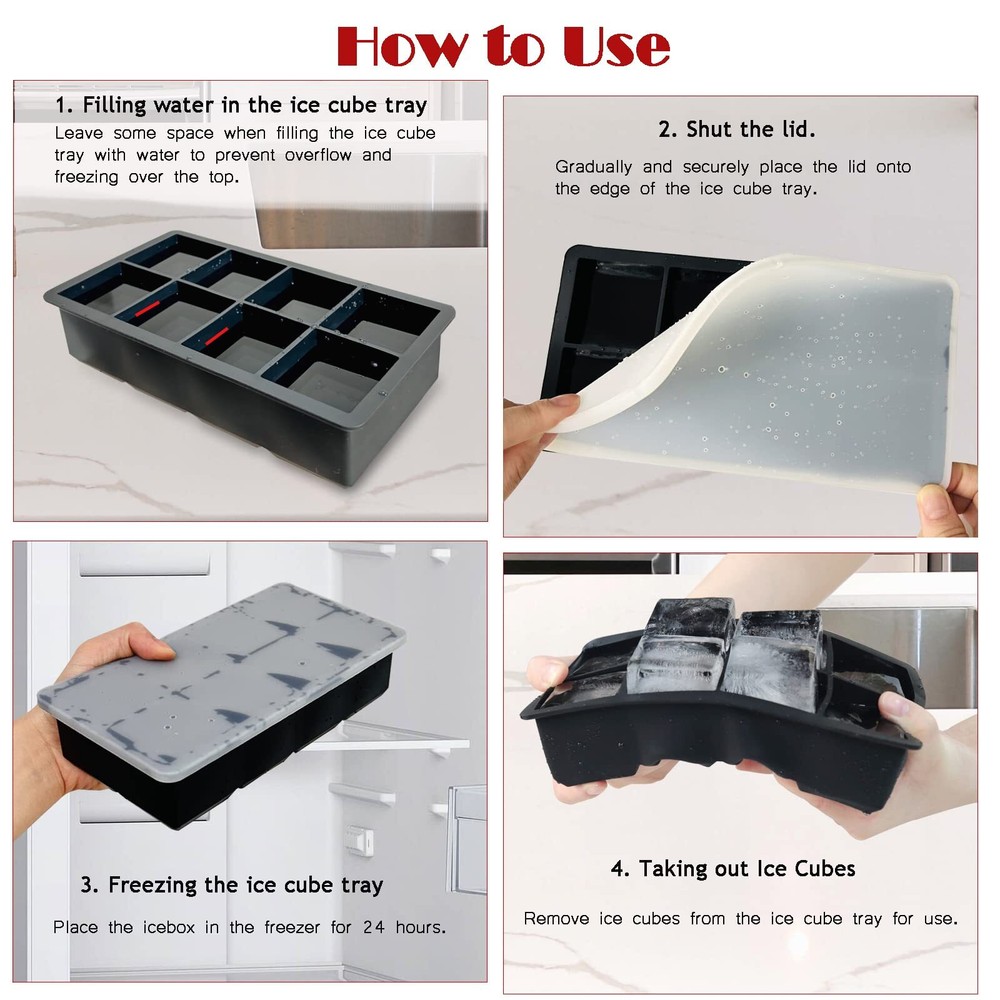 How to Use

1. Filling water in the ice cube tray

Leave some space when filling the ice cube tray with water to prevent overflow and freezing over the top.

2. Shut the lid.

Gradually and securely place the lid onto the edge of the ice cube tray.

3. Freezing the ice cube tray

Place the icebox in the freezer for 24 hours.

4. Taking out Ice Cubes

Remove ice cubes from the ice cube tray for use.