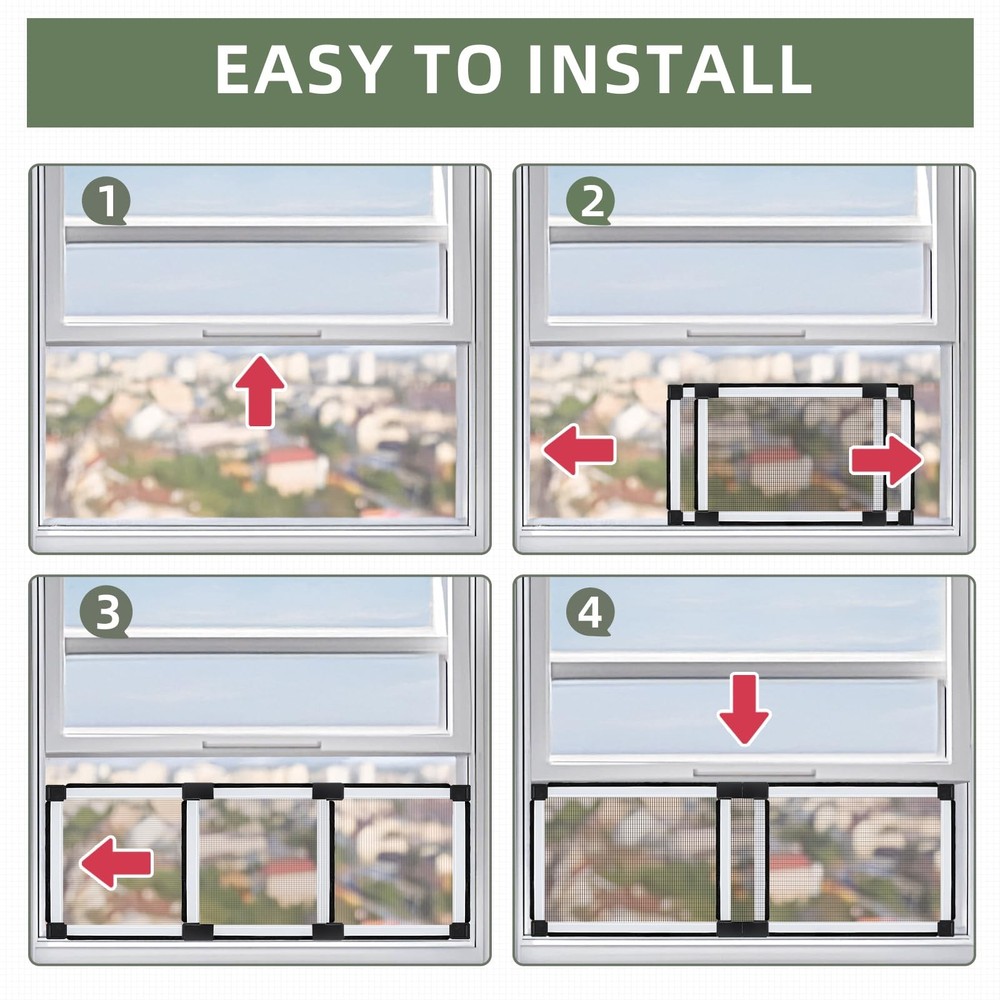 EASY TO INSTALL

1

2

3

4