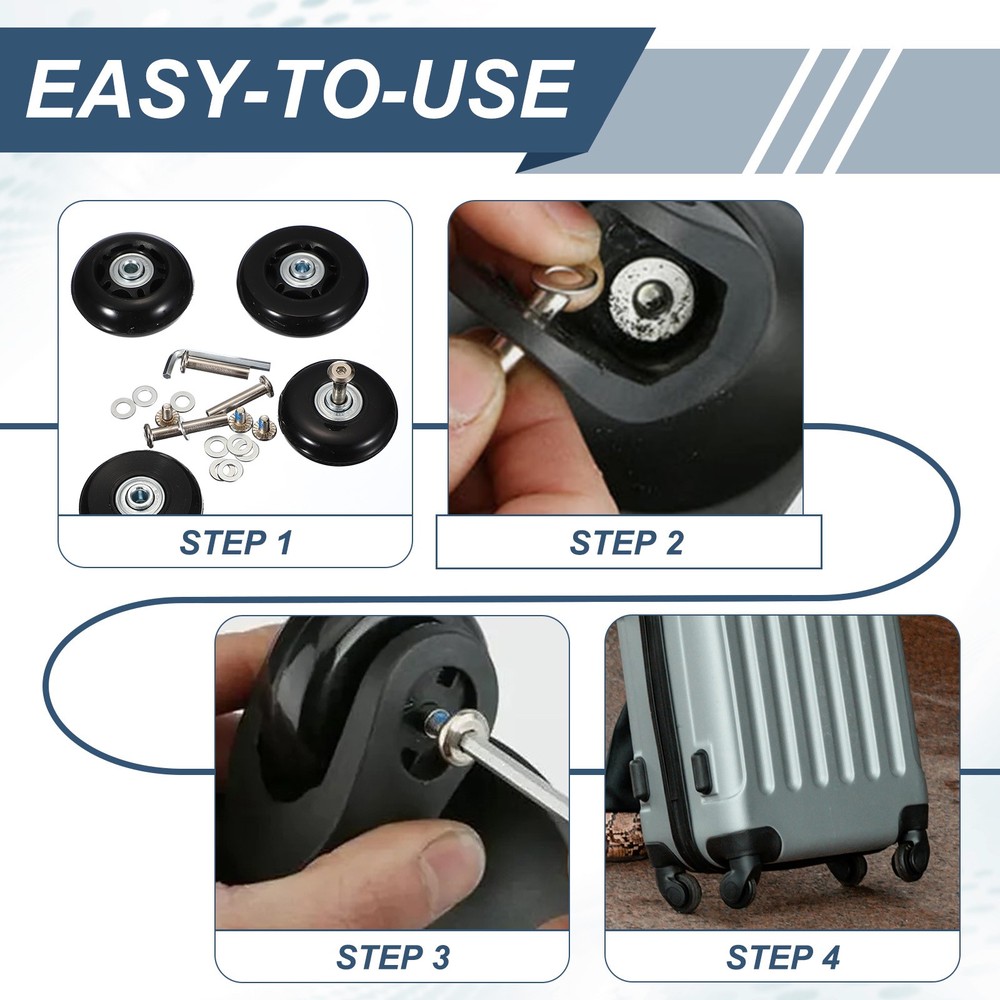 EASY-TO-USE

STEP 1

STEP 2

STEP 3

STEP 4