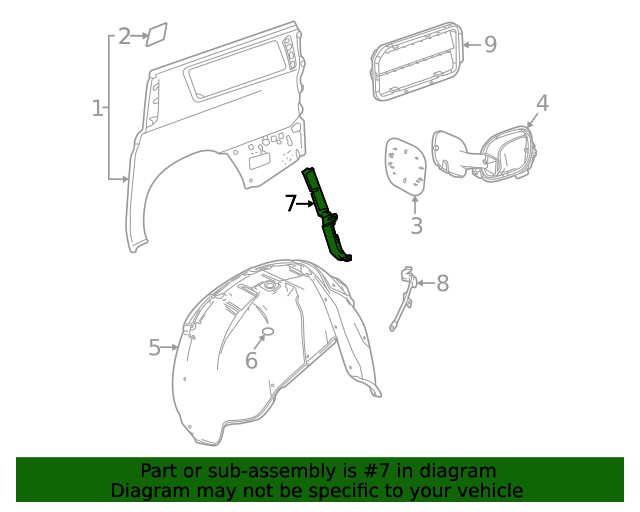 2
9
1
4
7
3
8
5
6

Part or sub-assembly is #7 in diagram
Diagram may not be specific to your vehicle