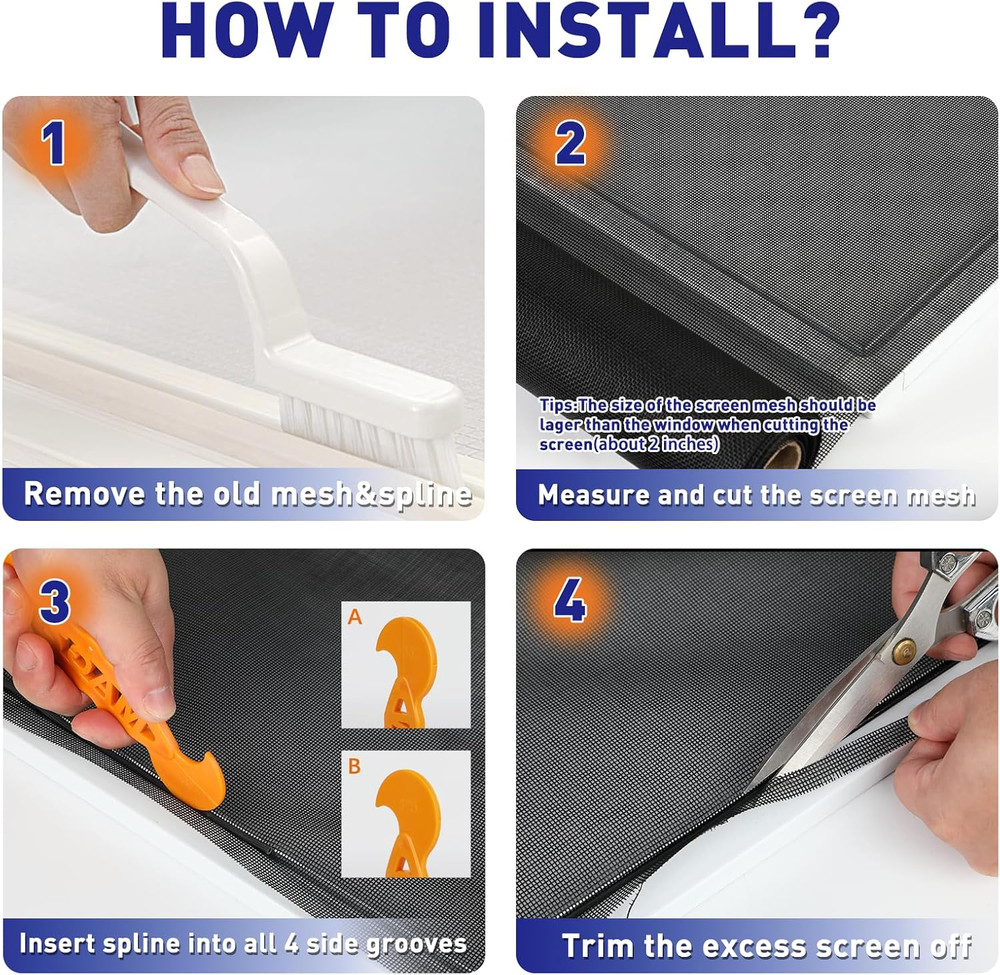 HOW TO INSTALL?

1

Remove the old mesh&spline

2

Tips:The size of the screen mesh should be lager than the window when cutting the screen(about 2 inches)

Measure and cut the screen mesh

3

A

B

Insert spline into all 4 side grooves

4

Trim the excess screen off