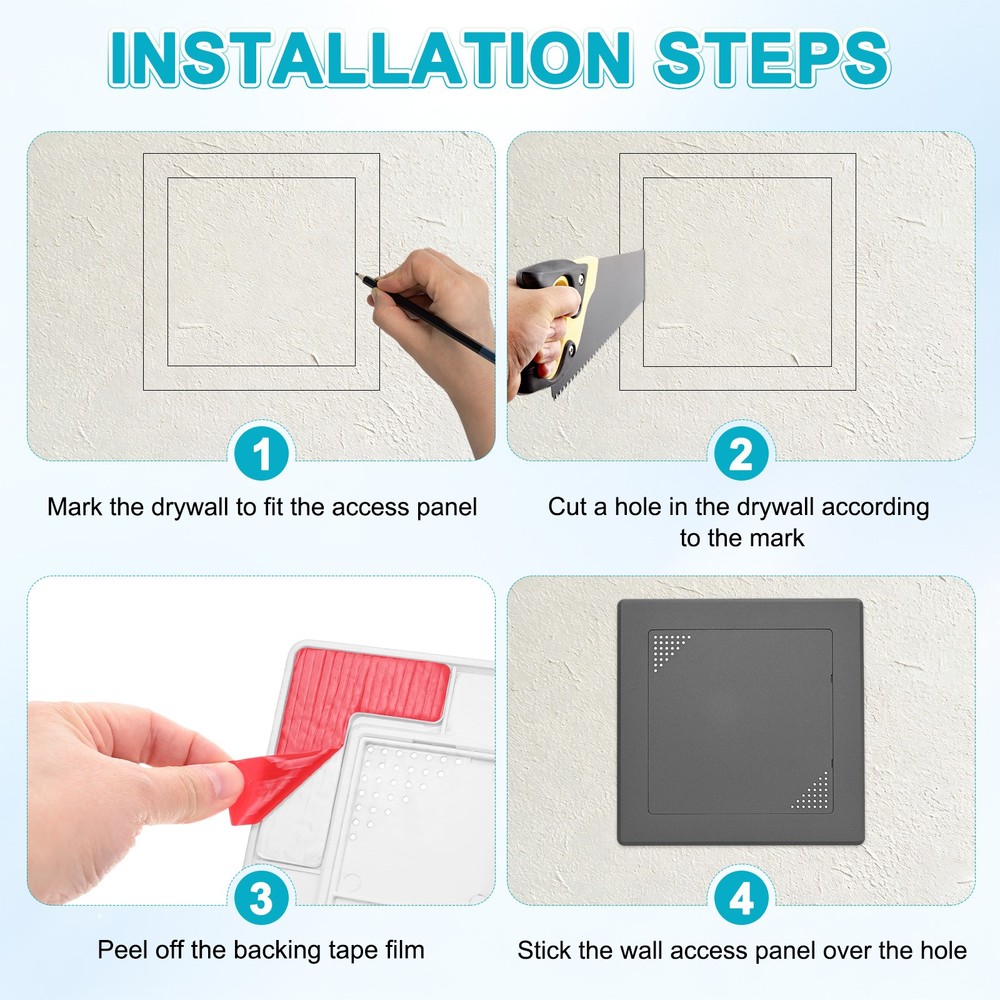 INSTALLATION STEPS

1

Mark the drywall to fit the access panel

2

Cut a hole in the drywall according to the mark

3

Peel off the backing tape film

4

Stick the wall access panel over the hole