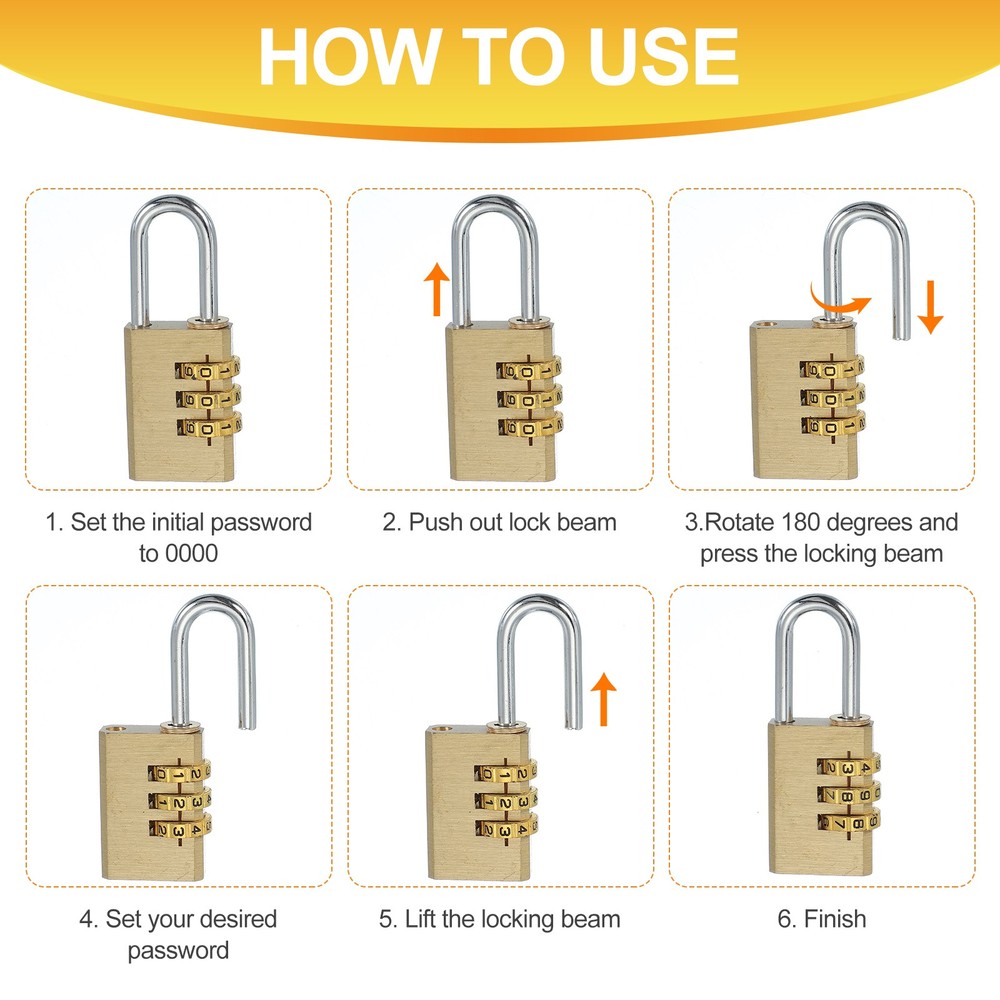 HOW TO USE

1. Set the initial password to 0000

2. Push out lock beam

3.Rotate 180 degrees and press the locking beam

4. Set your desired password

5. Lift the locking beam

6. Finish