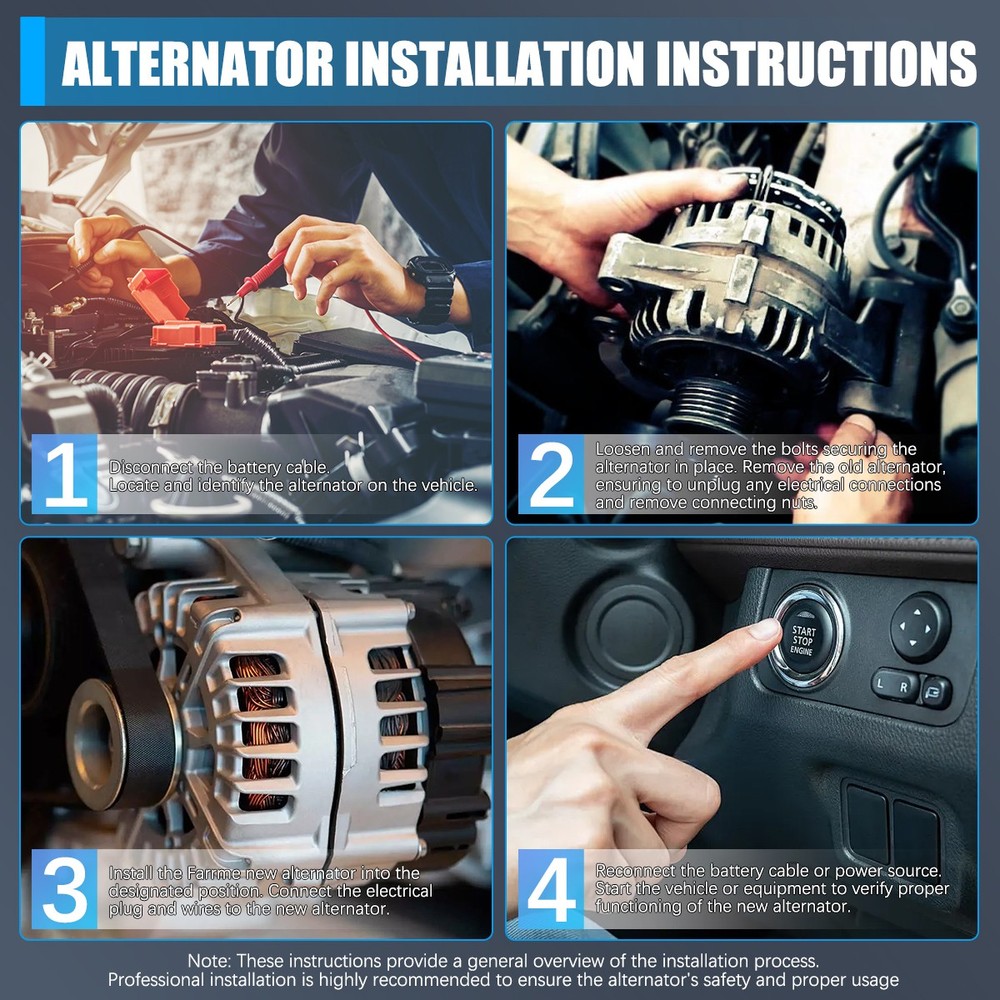 ALTERNATOR INSTALLATION INSTRUCTIONS

1 Disconnect the battery cable. Locate and identify the alternator on the vehicle.

2 Loosen and remove the bolts securing the alternator in place. Remove the old alternator, ensuring to unplug any electrical connections and remove connecting nuts.

3 Install the Farrme new alternator into the designated position. Connect the electrical plug and wires to the new alternator.

START STOP ENGINE

L R

4 Reconnect the battery cable or power source. Start the vehicle or equipment to verify proper functioning of the new alternator.

Note: These instructions provide a general overview of the installation process. Professional installation is highly recommended to ensure the alternator's safety and proper usage