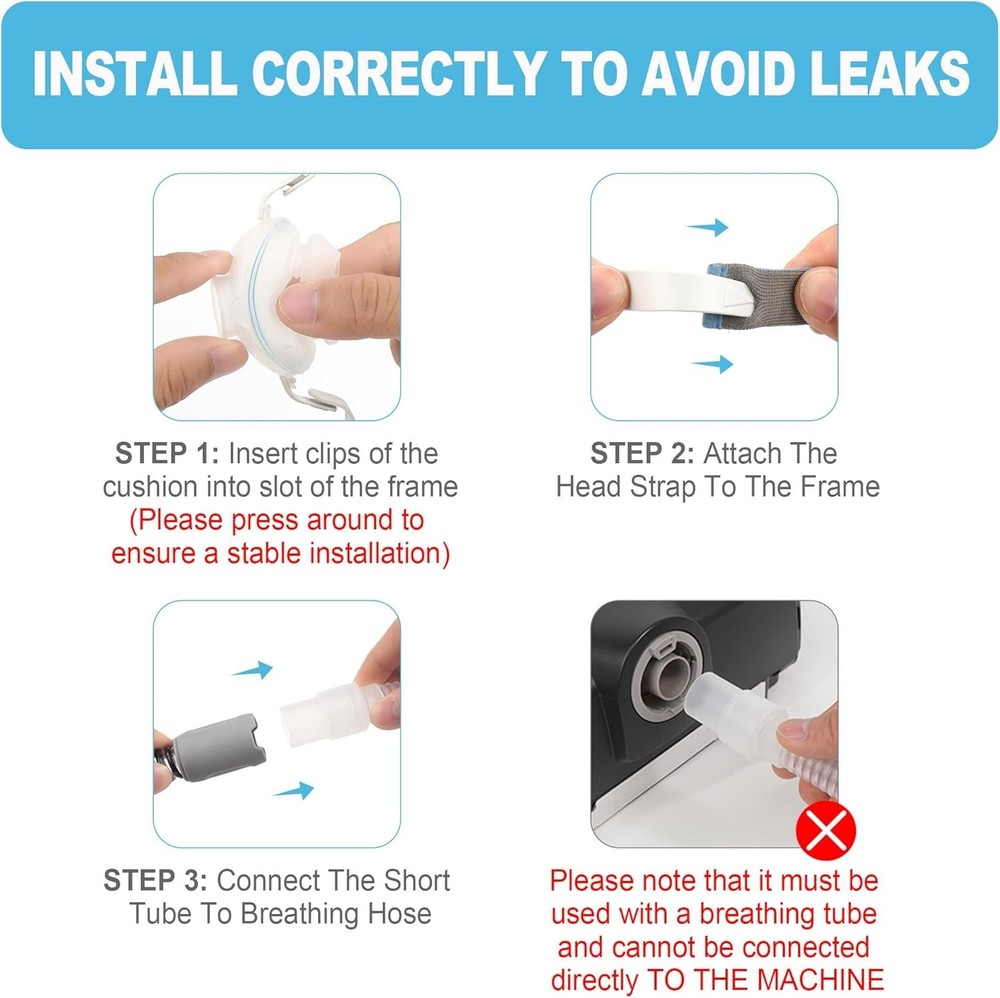 INSTALL CORRECTLY TO AVOID LEAKS

STEP 1: Insert clips of the cushion into slot of the frame (Please press around to ensure a stable installation)

STEP 2: Attach The Head Strap To The Frame

STEP 3: Connect The Short Tube To Breathing Hose

Please note that it must be used with a breathing tube and cannot be connected directly TO THE MACHINE