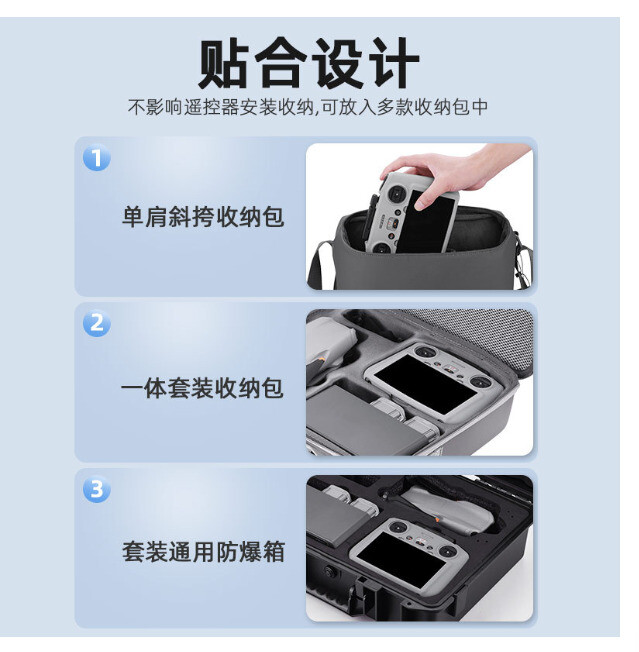 贴合设计

不影响遥控器安装收纳,可放入多款收纳包中

1

单肩斜挎收纳包

2

一体套装收纳包

3

套装通用防爆箱