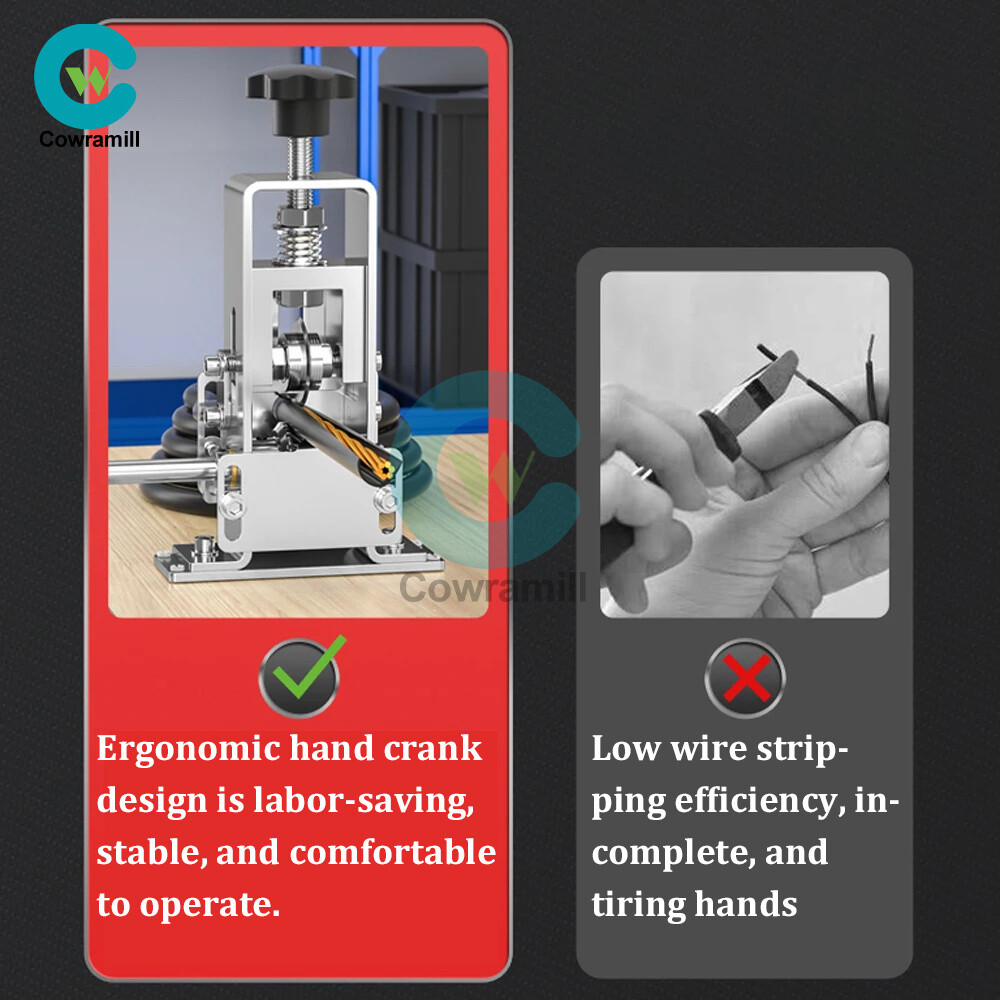 Cowramill

Cowramill

Ergonomic hand crank design is labor-saving, stable, and comfortable to operate.

Low wire stripping efficiency, incomplete, and tiring hands