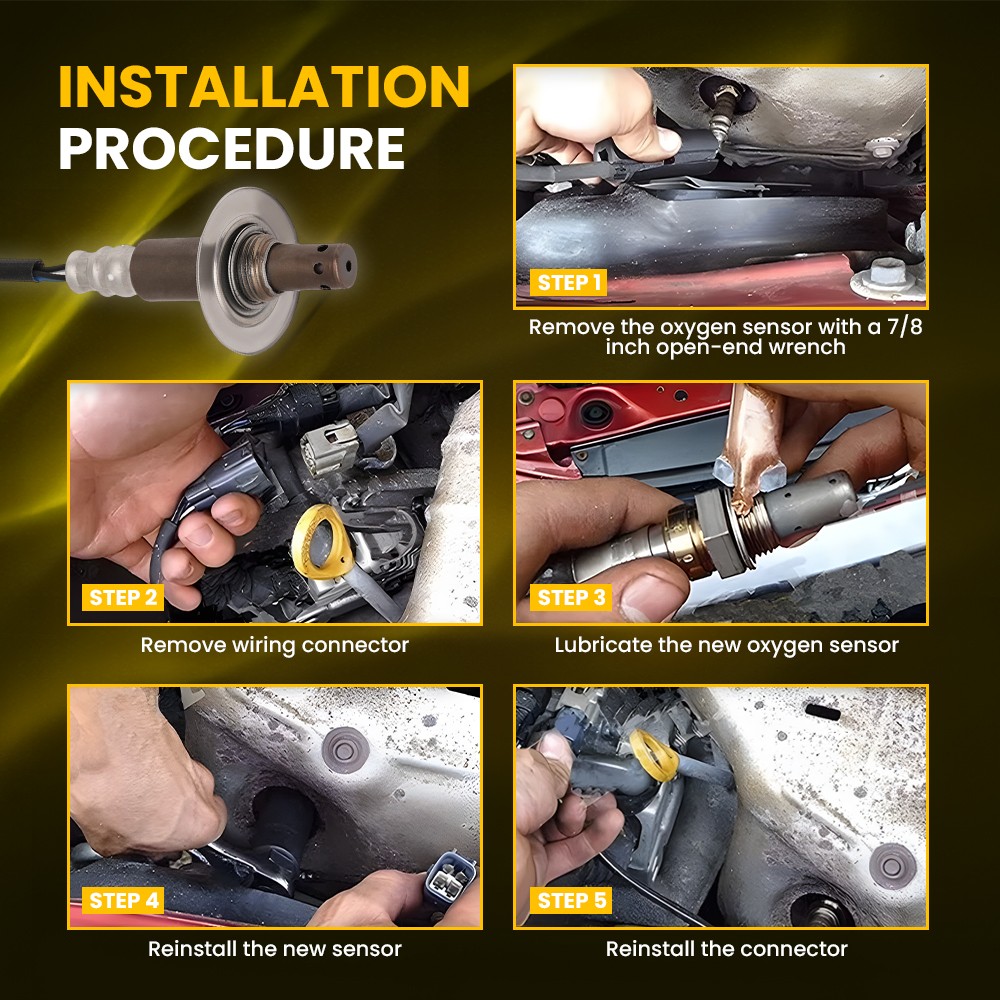 INSTALLATION PROCEDURE

STEP 1

Remove the oxygen sensor with a 7/8 inch open-end wrench

STEP 2

Remove wiring connector

STEP 3

Lubricate the new oxygen sensor

STEP 4

Reinstall the new sensor

STEP 5

Reinstall the connector