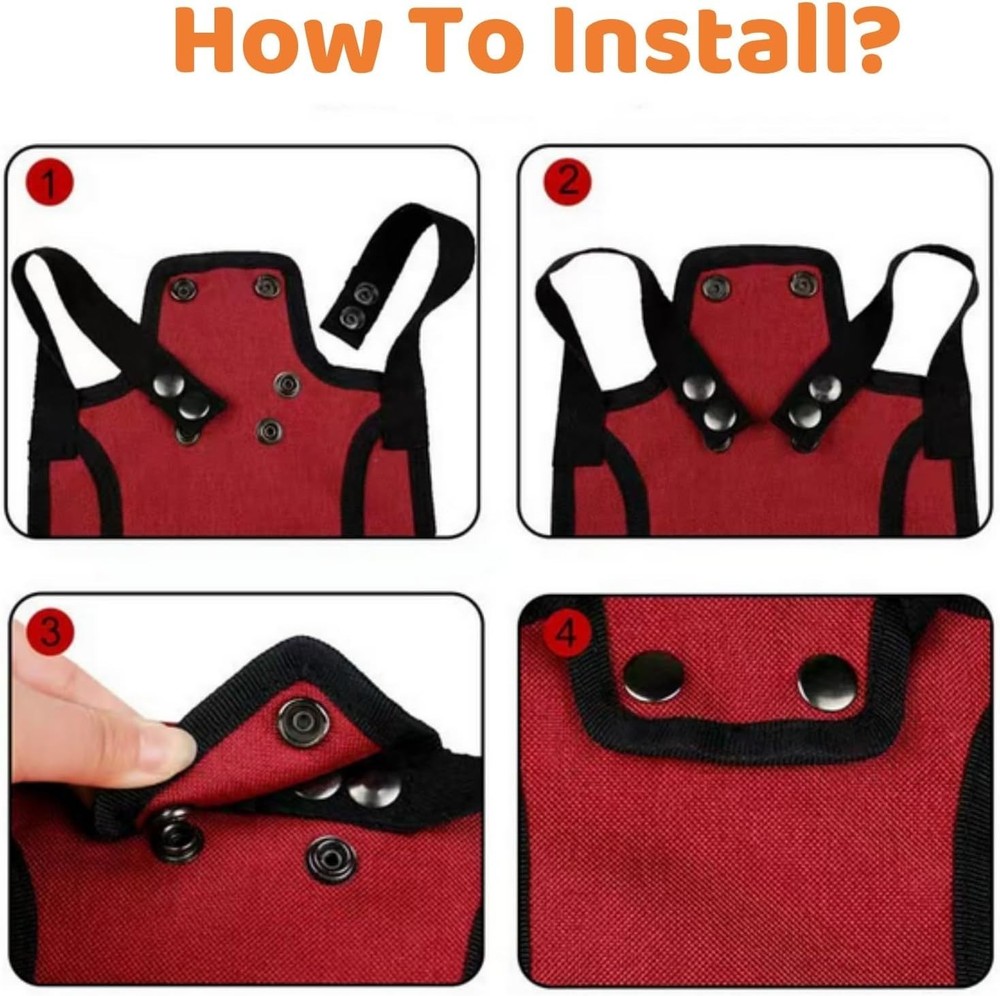 How To Install?

1

2

3

4