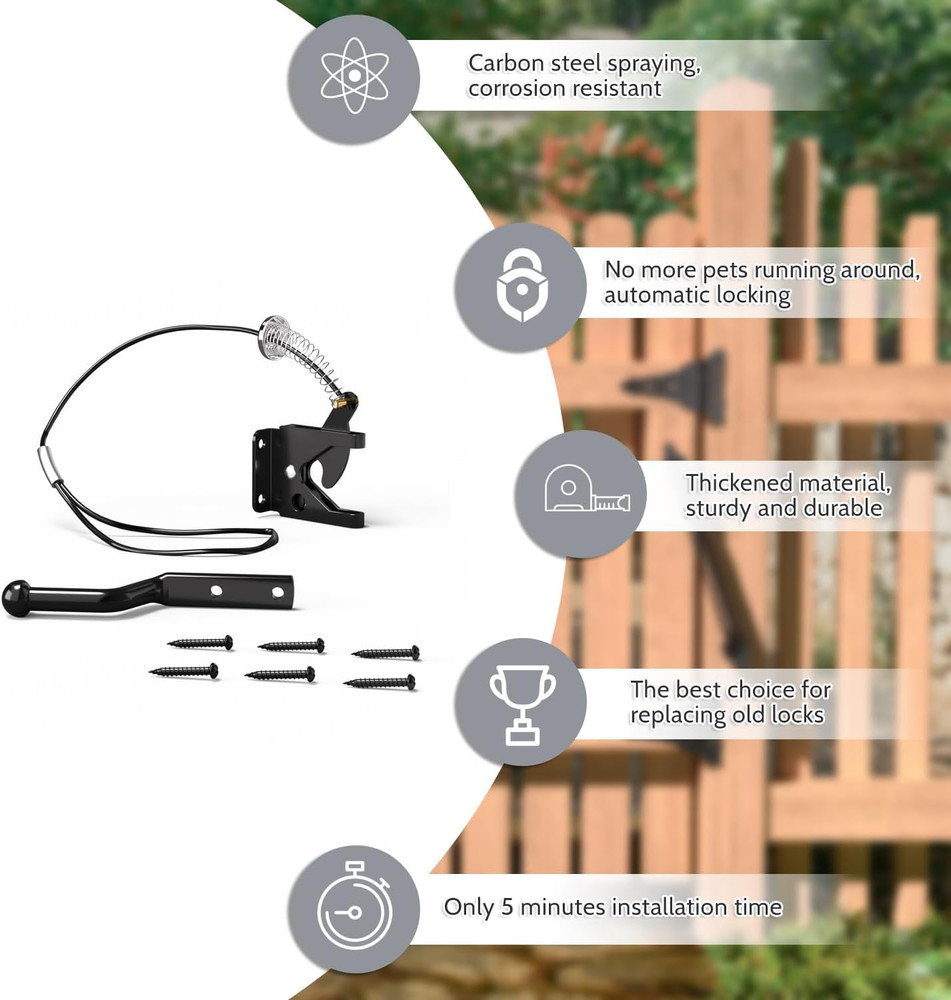 Carbon steel spraying, corrosion resistant

No more pets running around, automatic locking

Thickened material, sturdy and durable

The best choice for replacing old locks

Only 5 minutes installation time