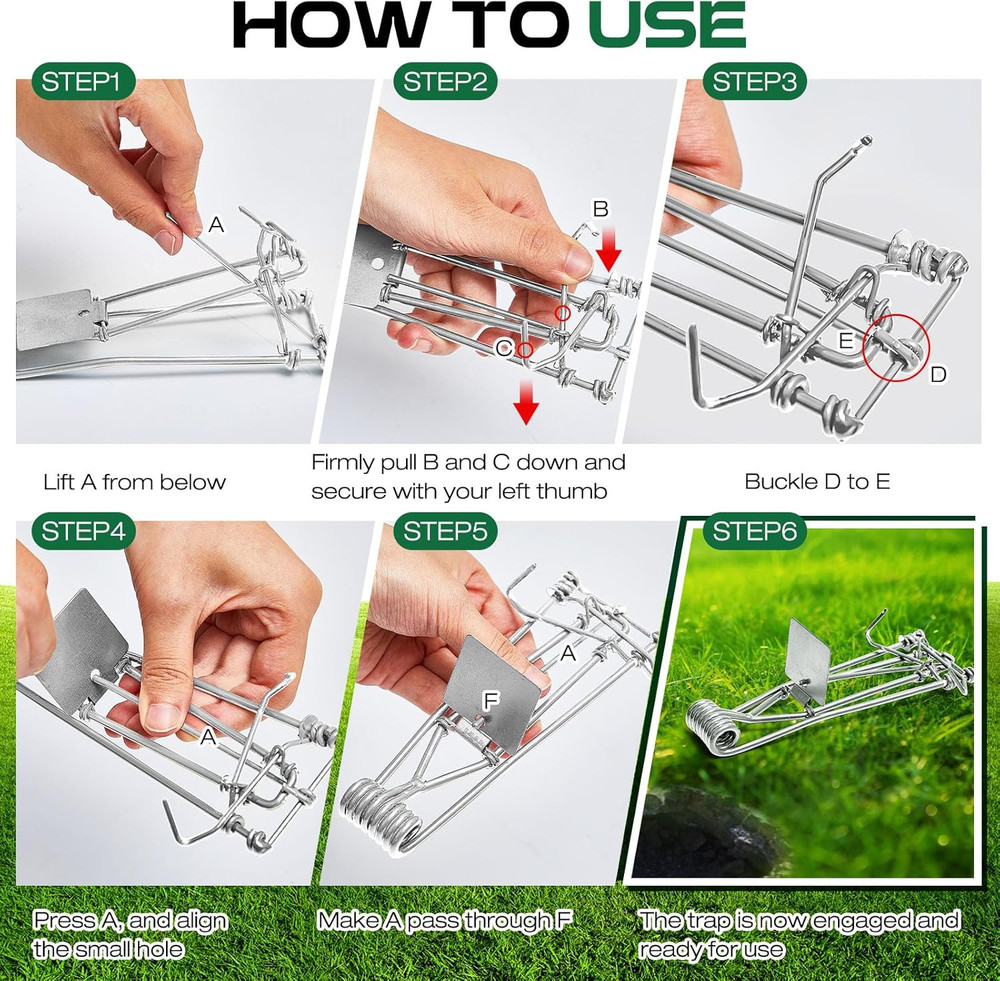 HOW TO USE

STEP1

A

Lift A from below

STEP2

B

C

Firmly pull B and C down and secure with your left thumb

STEP3

E

D

Buckle D to E

STEP4

A

Press A, and align the small hole

STEP5

A

F

Make A pass through F

STEP6

The trap is now engaged and ready for use