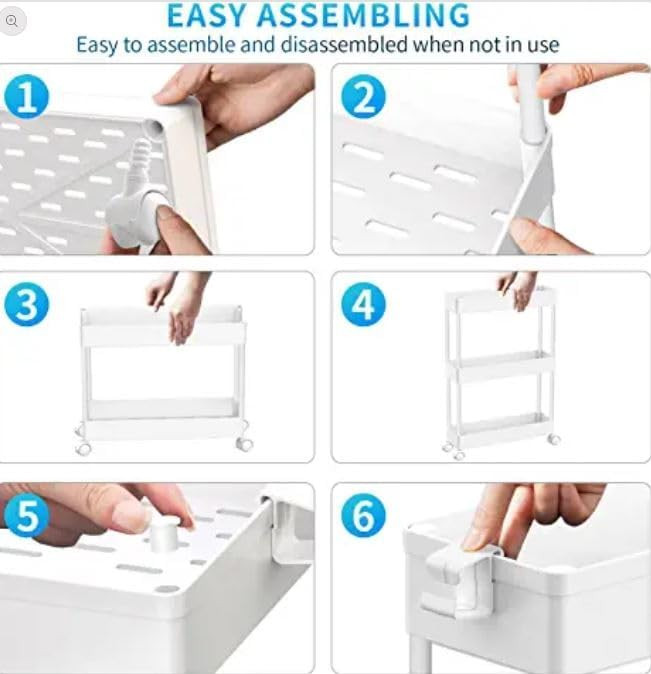 EASY ASSEMBLING
Easy to assemble and disassembled when not in use

1

2

3

4

5

6