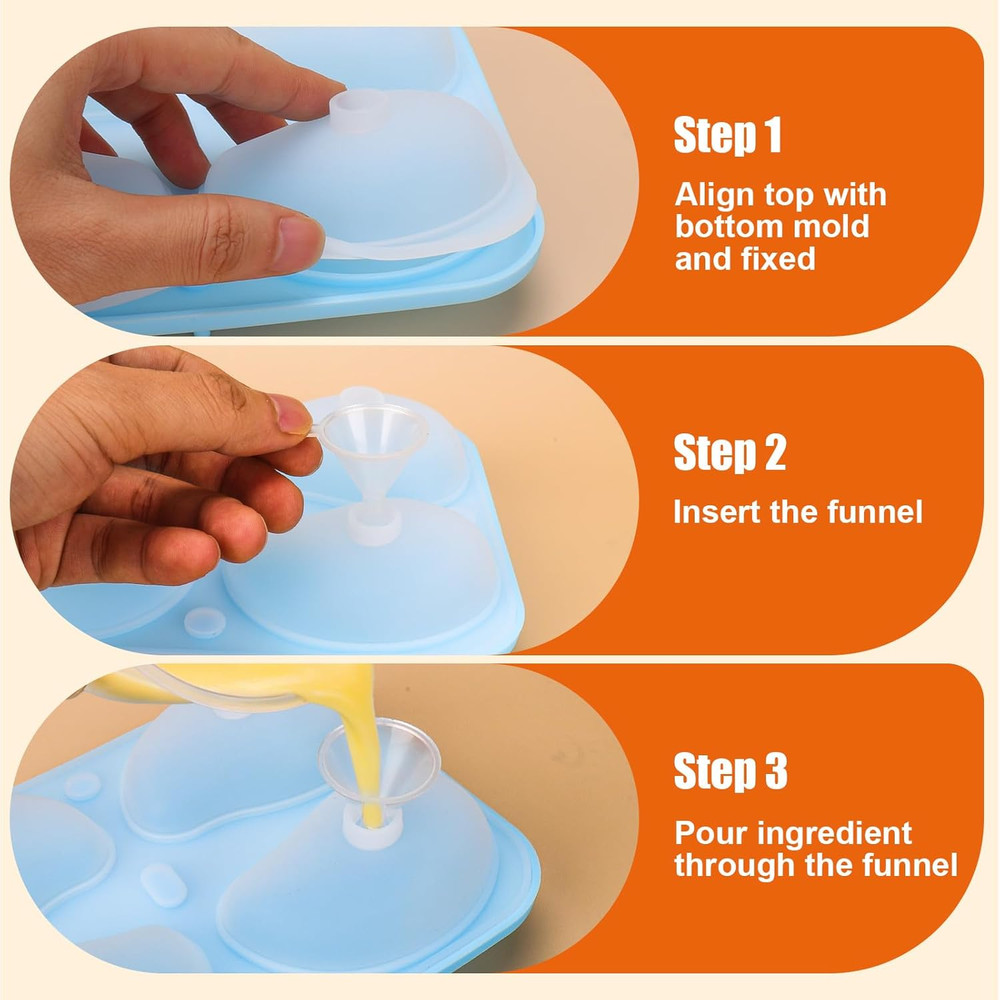 Step 1

Align top with bottom mold and fixed

Step 2

Insert the funnel

Step 3

Pour ingredient through the funnel