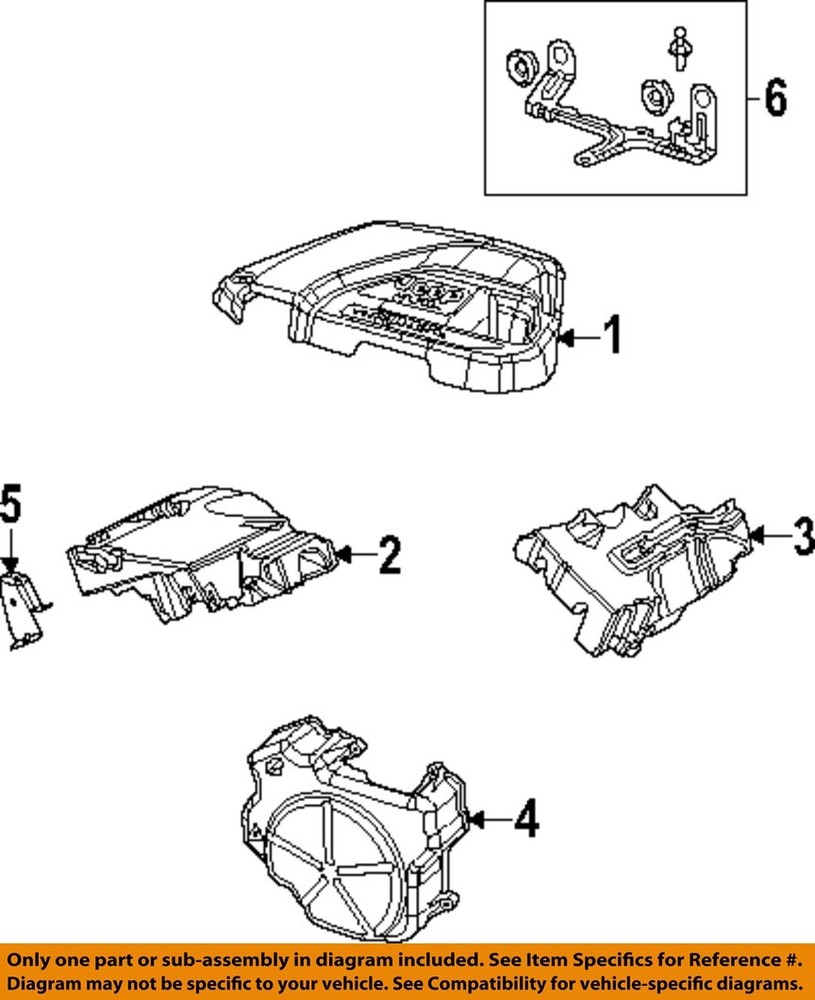 6

1

5

2

3

4

Only one part or sub-assembly in diagram included. See Item Specifics for Reference #. Diagram may not be specific to your vehicle. See Compatibility for vehicle-specific diagrams.