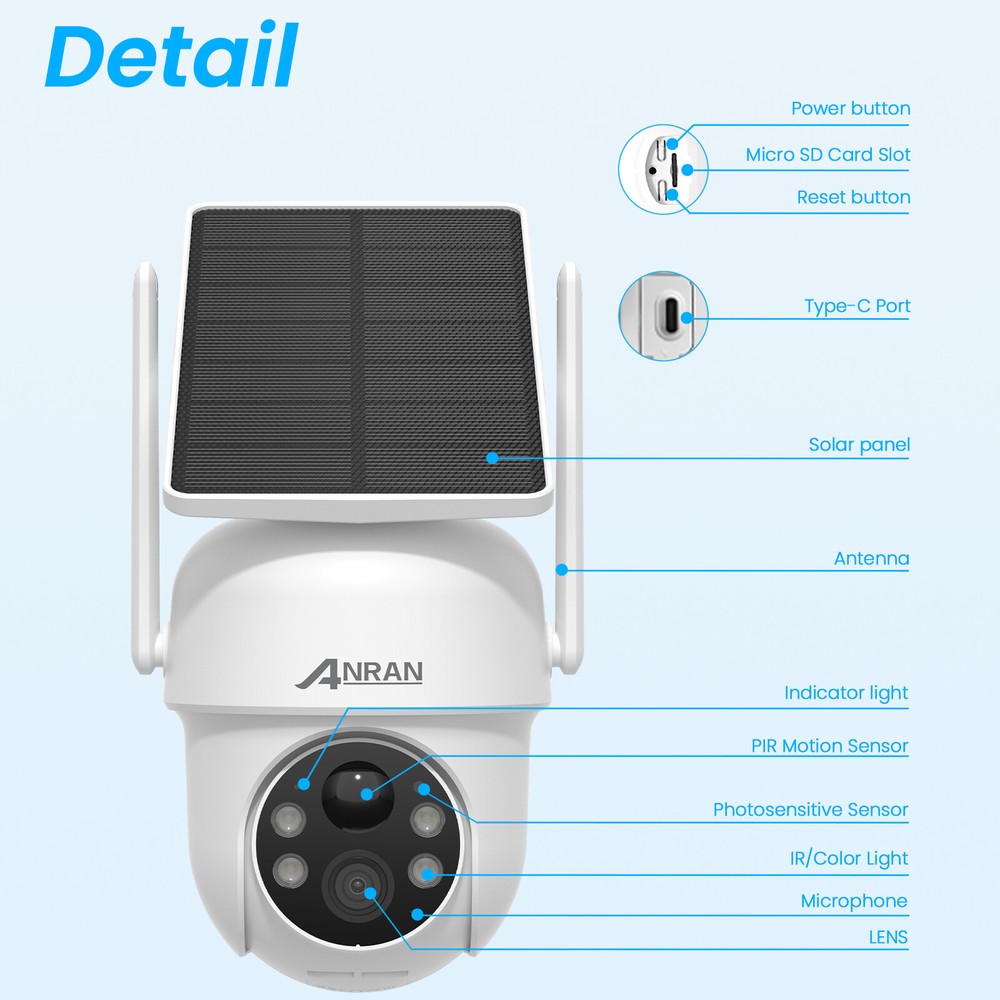 Detail

Power button
Micro SD Card Slot
Reset button
Type-C Port
Solar panel
Antenna
ANRAN
Indicator light
PIR Motion Sensor
Photosensitive Sensor
IR/Color Light
Microphone
LENS