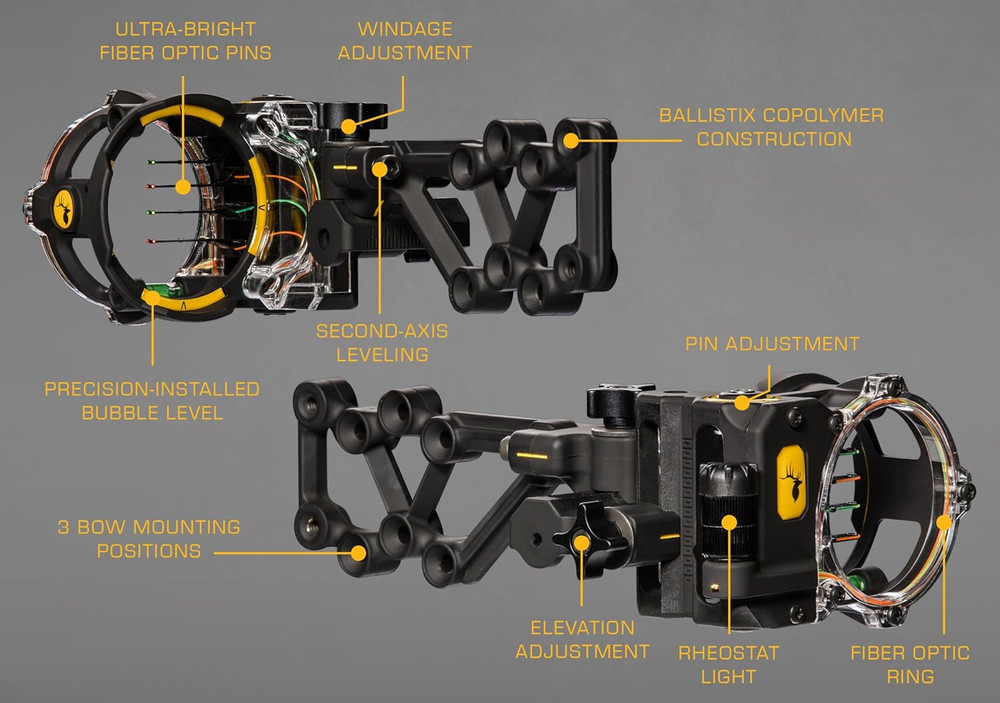 ULTRA-BRIGHT FIBER OPTIC PINS

WINDAGE ADJUSTMENT

BALLISTIX COPOLYMER CONSTRUCTION

SECOND-AXIS LEVELING

PRECISION-INSTALLED BUBBLE LEVEL

PIN ADJUSTMENT

3 BOW MOUNTING POSITIONS

ELEVATION ADJUSTMENT

RHEOSTAT LIGHT

FIBER OPTIC RING