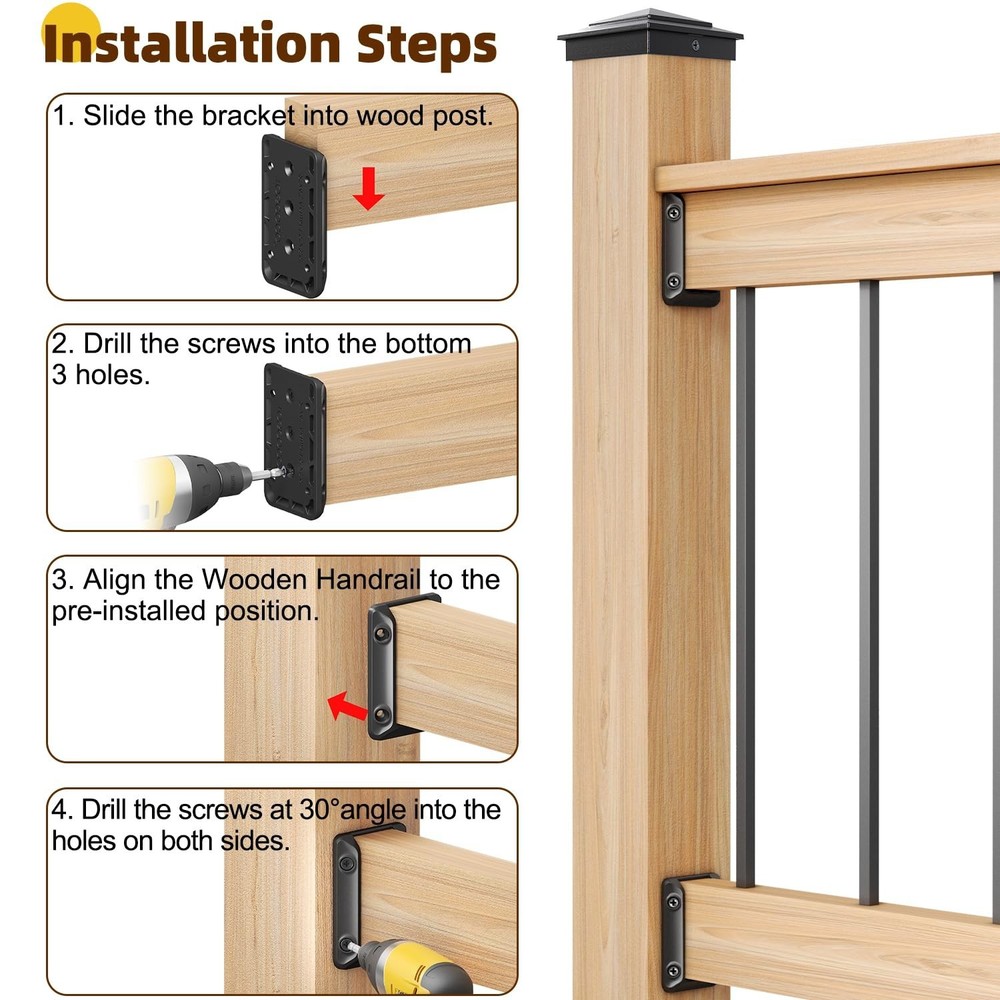 Installation Steps

1. Slide the bracket into wood post.

2. Drill the screws into the bottom 3 holes.

3. Align the Wooden Handrail to the pre-installed position.

4. Drill the screws at 30°angle into the holes on both sides.