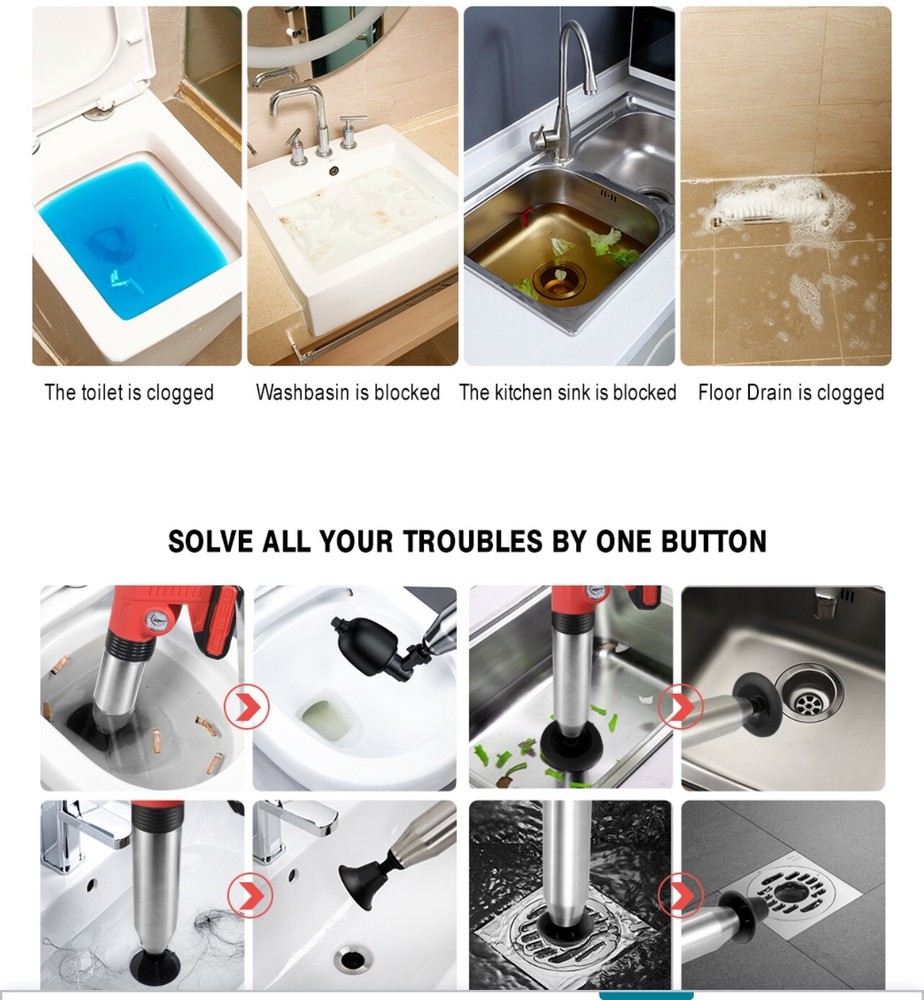 The toilet is clogged

Washbasin is blocked

The kitchen sink is blocked

Floor Drain is clogged

SOLVE ALL YOUR TROUBLES BY ONE BUTTON