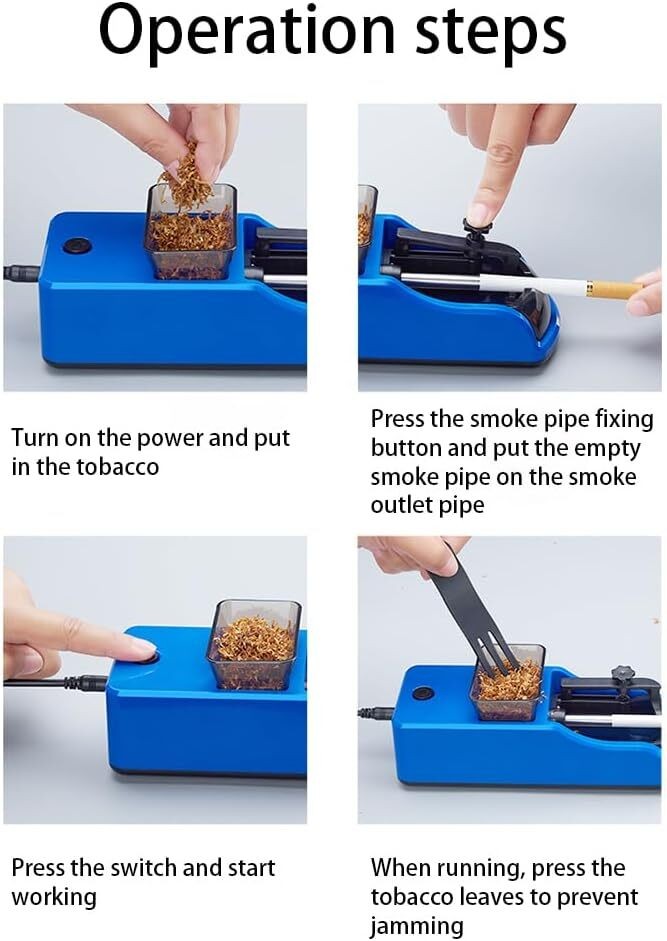 Operation steps

Turn on the power and put in the tobacco

Press the smoke pipe fixing button and put the empty smoke pipe on the smoke outlet pipe

Press the switch and start working

When running, press the tobacco leaves to prevent jamming