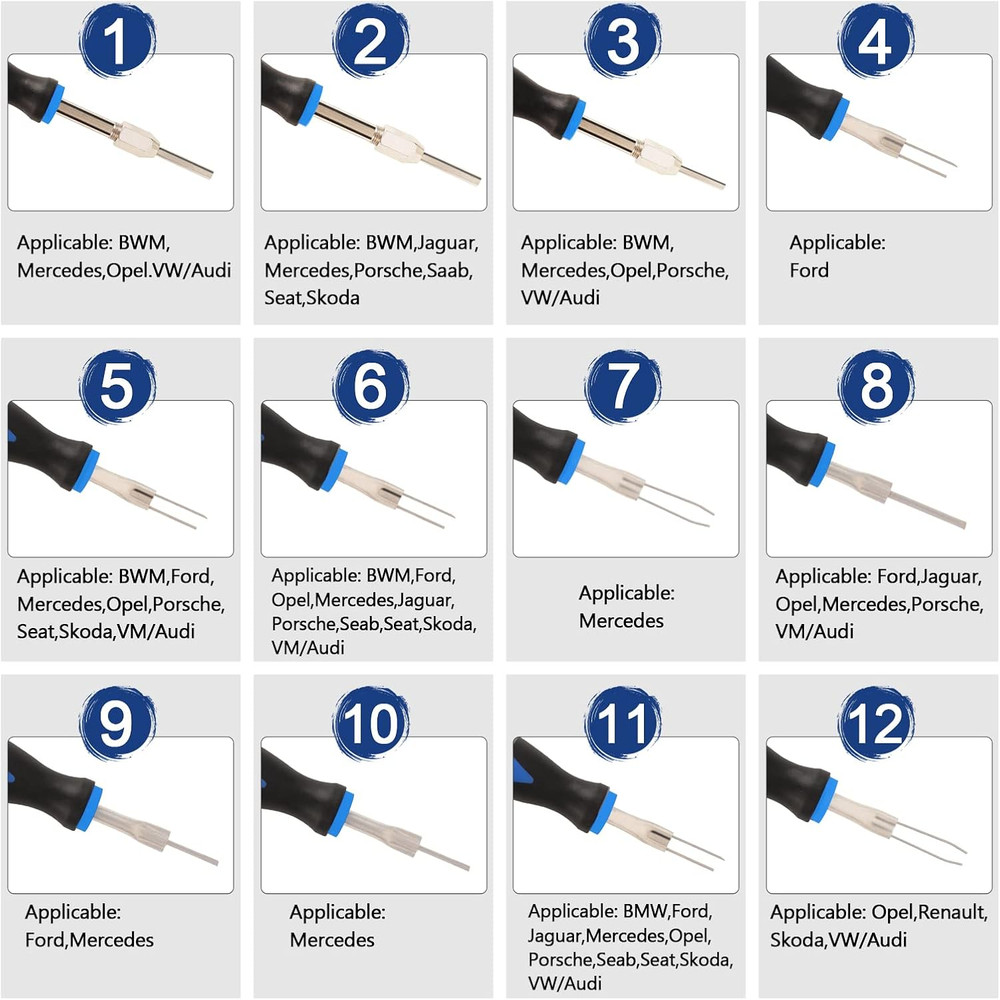 1

Applicable: BWM, Mercedes,Opel.VW/Audi

2

Applicable: BWM,Jaguar, Mercedes,Porsche,Saab, Seat,Skoda

3

Applicable: BWM, Mercedes,Opel,Porsche, VW/Audi

4

Applicable: Ford

5

Applicable: BWM,Ford, Mercedes,Opel,Porsche, Seat,Skoda,VM/Audi

6

Applicable: BWM,Ford, Opel,Mercedes,Jaguar, Porsche,Seab,Seat,Skoda, VM/Audi

7

Applicable: Mercedes

8

Applicable: Ford,Jaguar, Opel,Mercedes,Porsche, VM/Audi

9

Applicable: Ford,Mercedes

10

Applicable: Mercedes

11

Applicable: BMW,Ford, Jaguar,Mercedes,Opel, Porsche,Seab,Seat,Skoda, VW/Audi

12

Applicable: Opel,Renault, Skoda,VW/Audi