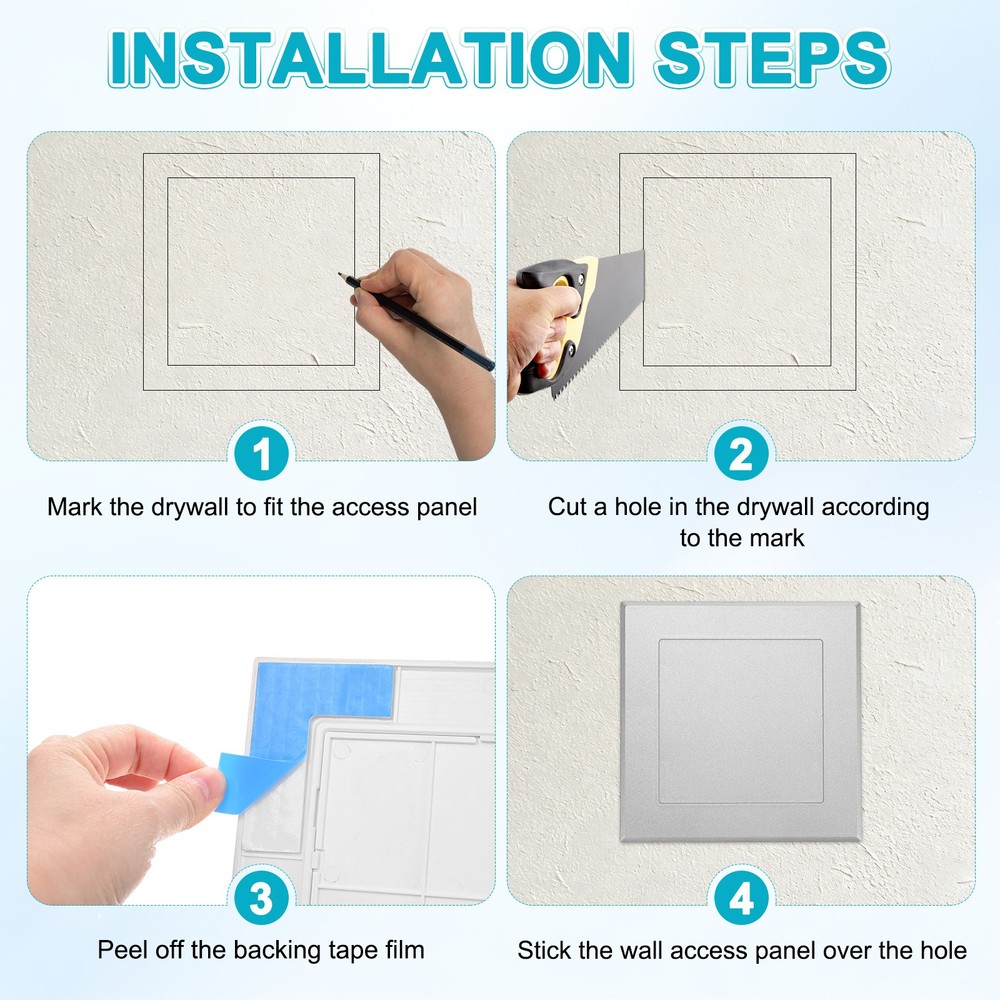 INSTALLATION STEPS

1

Mark the drywall to fit the access panel

2

Cut a hole in the drywall according to the mark

3

Peel off the backing tape film

4

Stick the wall access panel over the hole